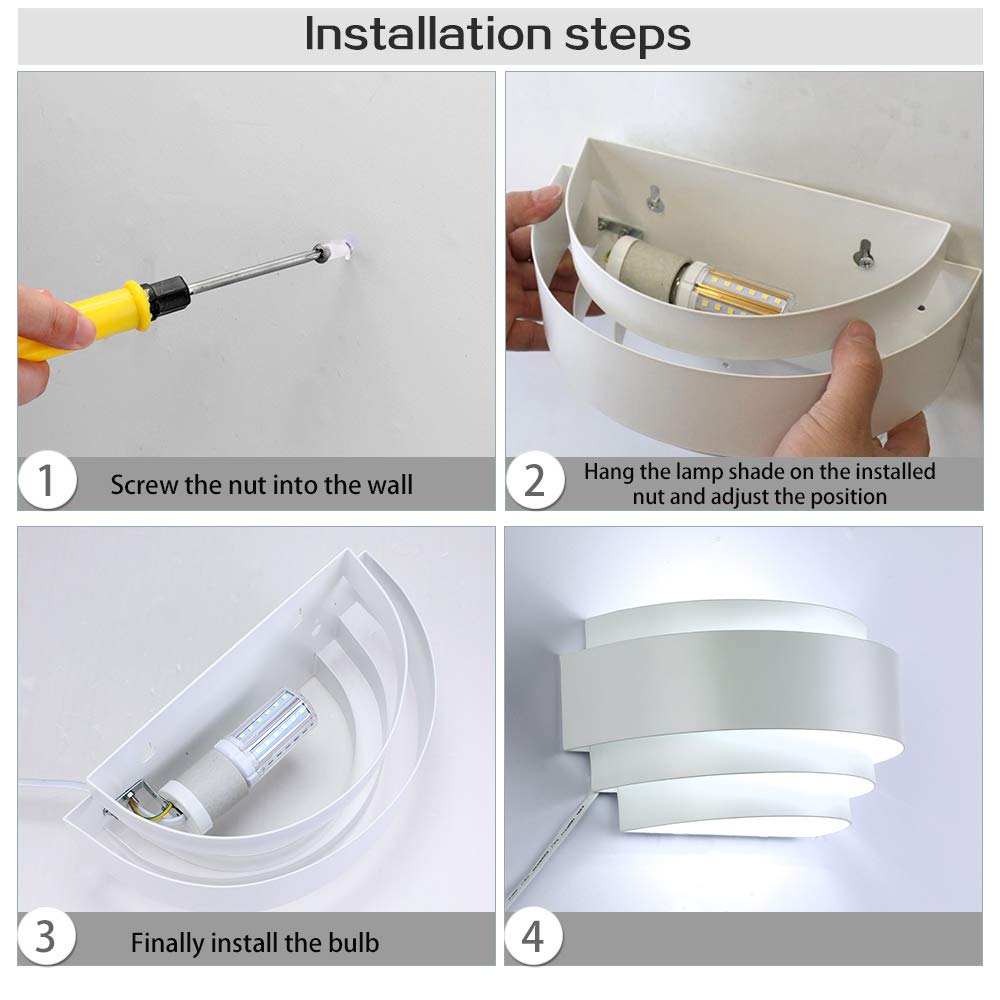 Installation steps

1 Screw the nut into the wall

2 Hang the lamp shade on the installed nut and adjust the position

3 Finally install the bulb

4