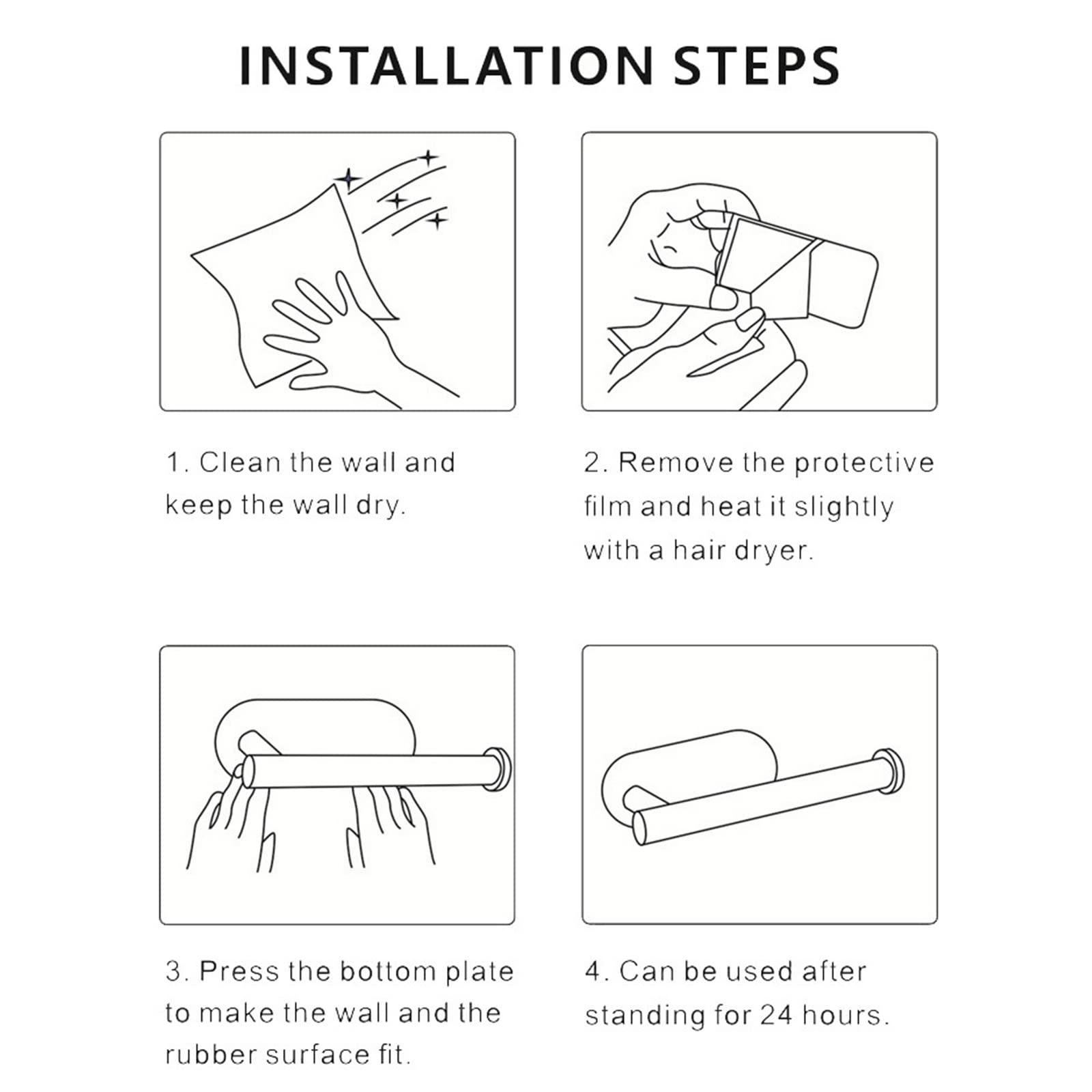 INSTALLATION STEPS

1. Clean the wall and keep the wall dry.

2. Remove the protective film and heat it slightly with a hair dryer.

3. Press the bottom plate to make the wall and the rubber surface fit.

4. Can be used after standing for 24 hours.