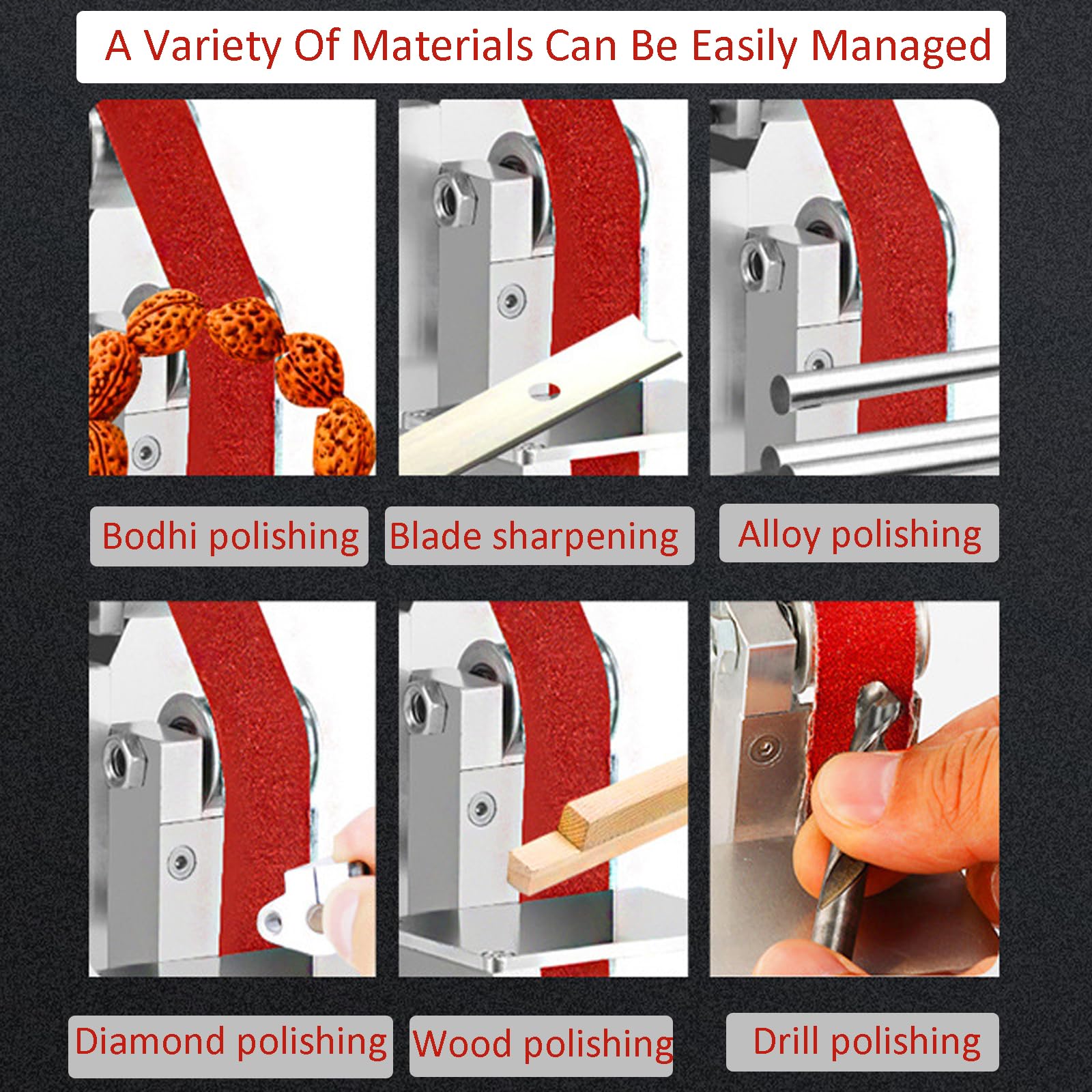 A Variety Of Materials Can Be Easily Managed

Bodhi polishing

Blade sharpening

Alloy polishing

Diamond polishing

Wood polishing

Drill polishing