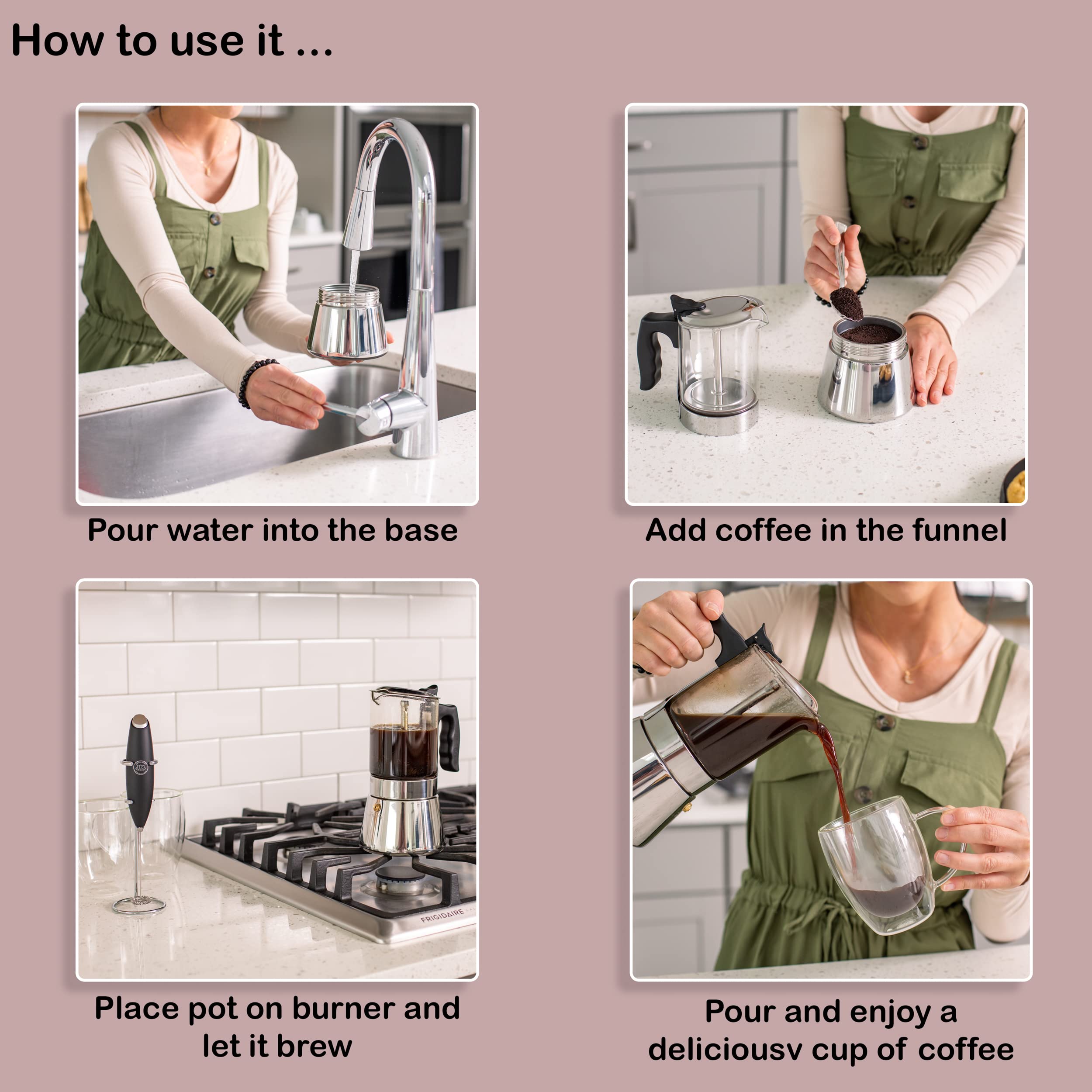 How to use it ...

Pour water into the base

Add coffee in the funnel

FRIGIDAIRE

Place pot on burner and let it brew

Pour and enjoy a deliciousv cup of coffee