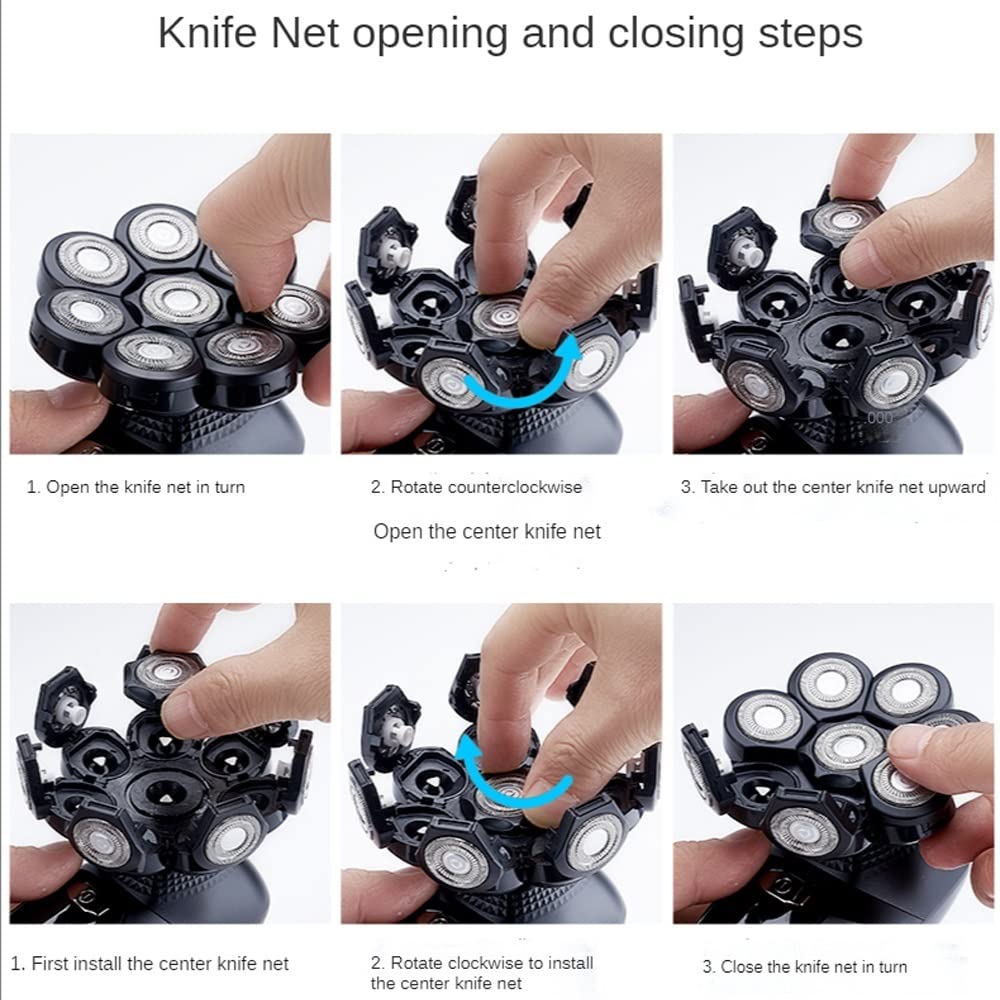 Knife Net opening and closing steps

1. Open the knife net in turn

2. Rotate counterclockwise

3. Take out the center knife net upward

Open the center knife net

1. First install the center knife net

2. Rotate clockwise to install the center knife net

3. Close the knife net in turn