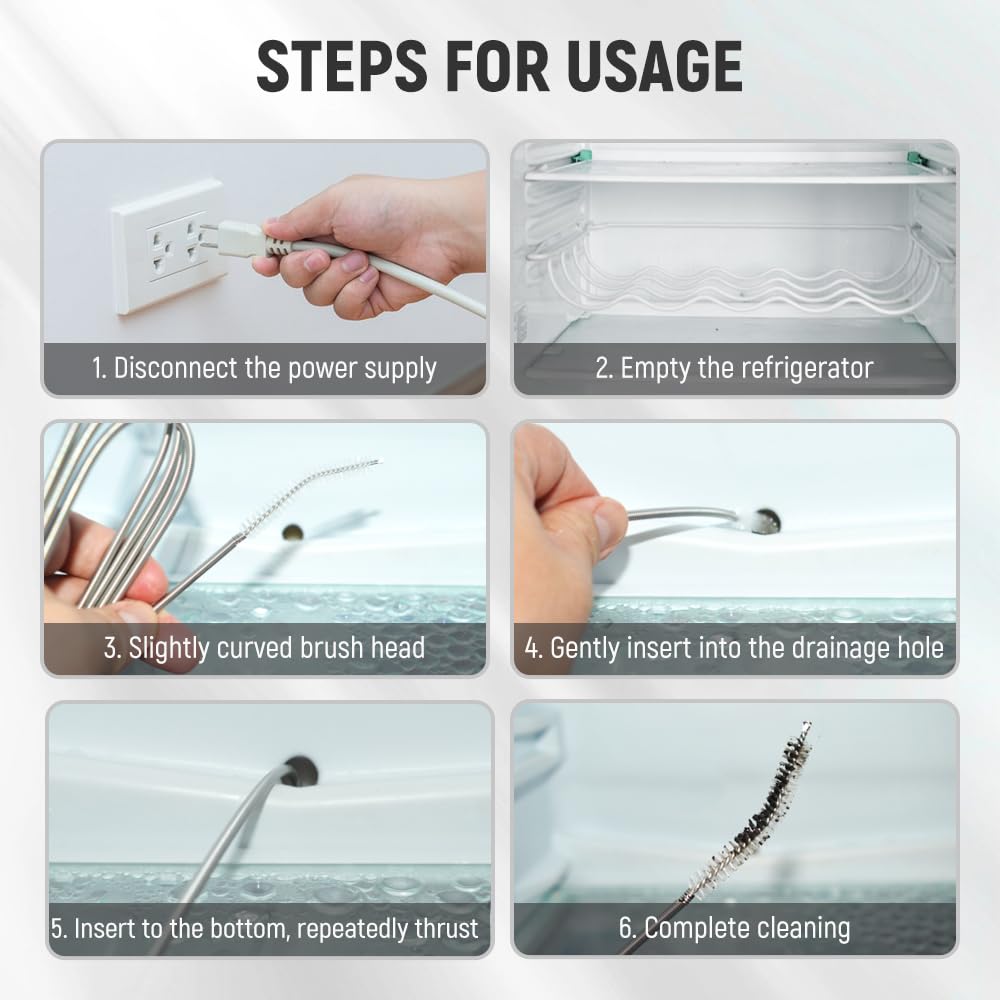 STEPS FOR USAGE

1. Disconnect the power supply

2. Empty the refrigerator

3. Slightly curved brush head

4. Gently insert into the drainage hole

5. Insert to the bottom, repeatedly thrust

6. Complete cleaning