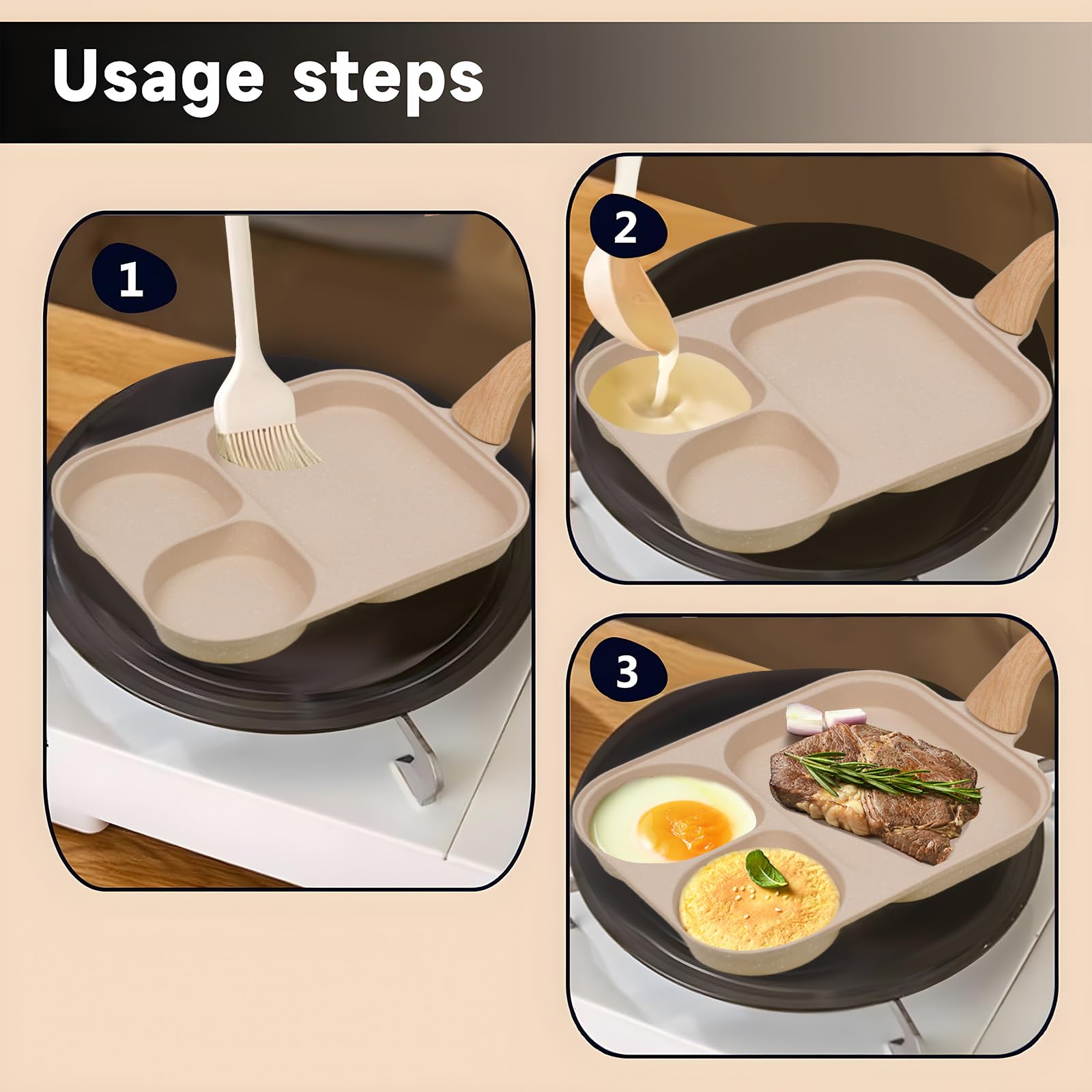 Usage steps

1

2

3