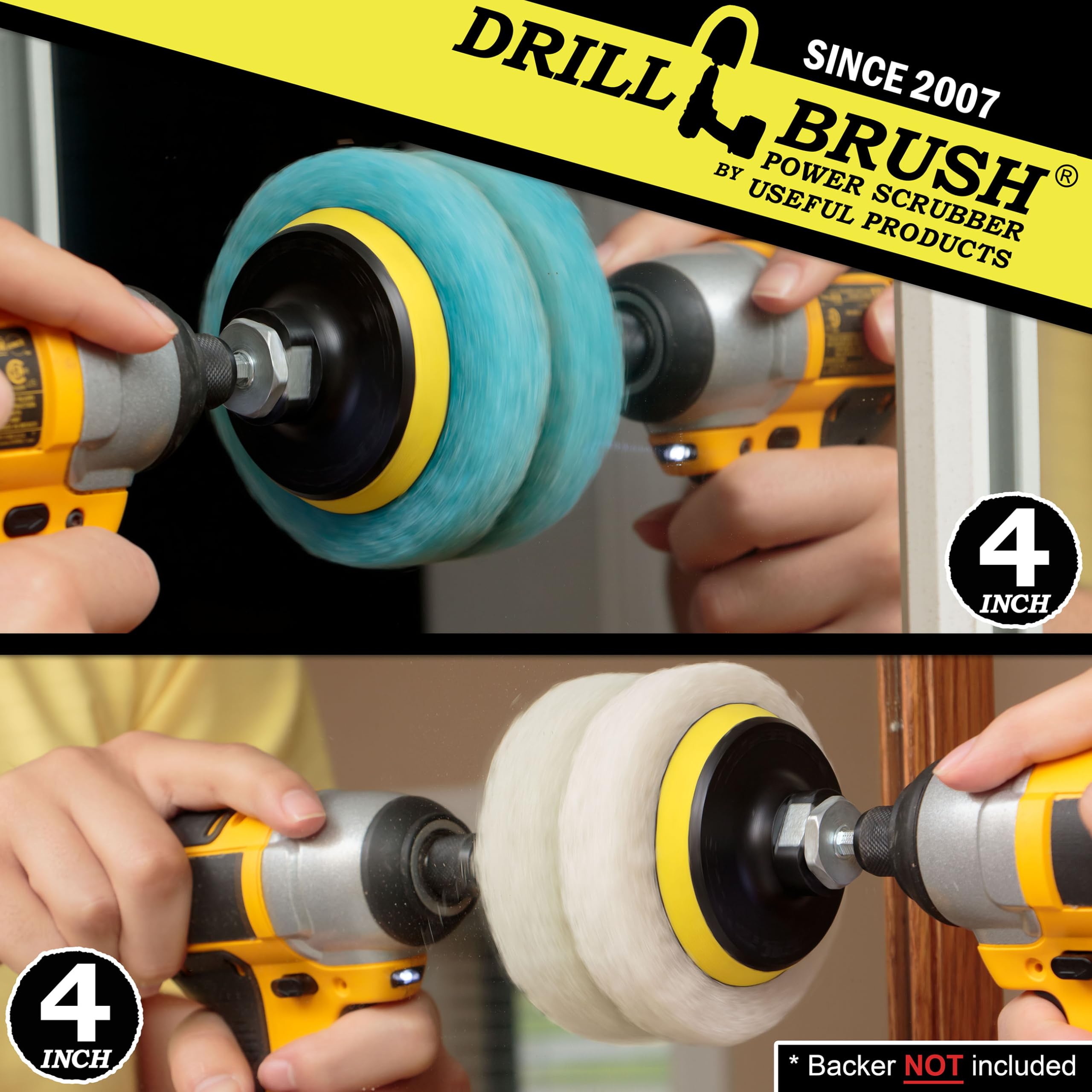 DRILL BRUSH®
SINCE 2007
POWER SCRUBBER
BY USEFUL PRODUCTS

4
INCH

4
INCH

* Backer NOT included