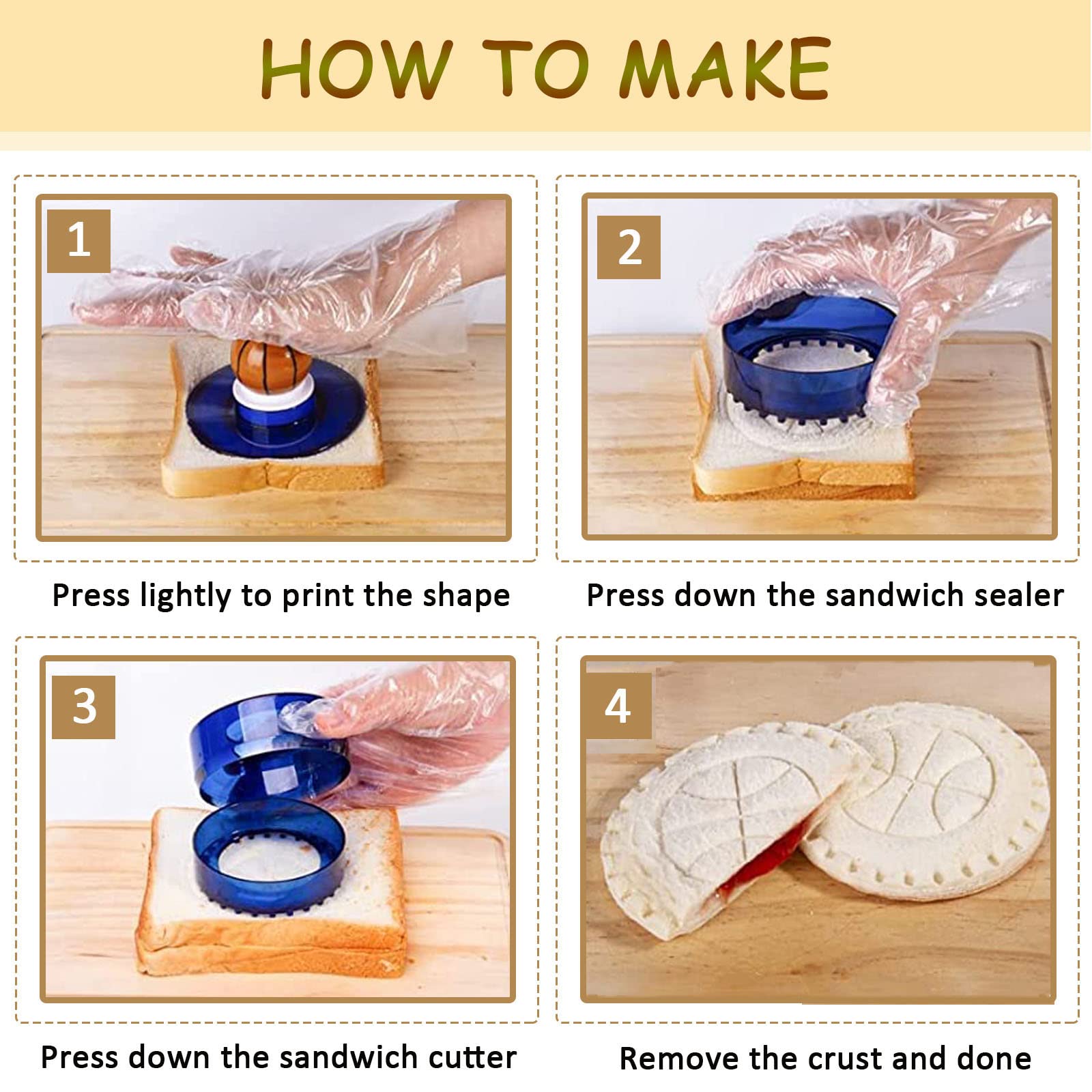 HOW TO MAKE

1

Press lightly to print the shape

2

Press down the sandwich sealer

3

Press down the sandwich cutter

4

Remove the crust and done