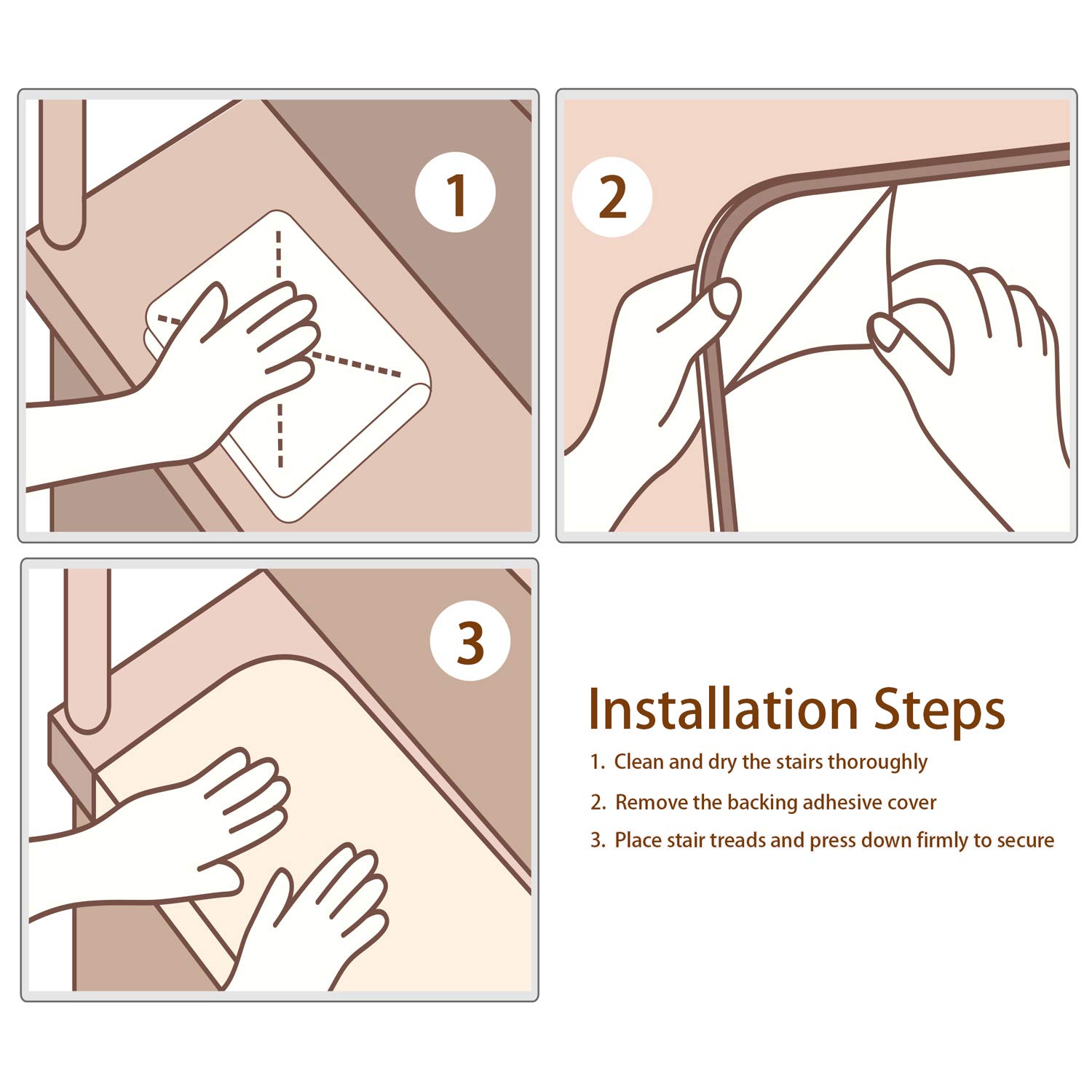 1

2

3

Installation Steps

1. Clean and dry the stairs thoroughly

2. Remove the backing adhesive cover

3. Place stair treads and press down firmly to secure