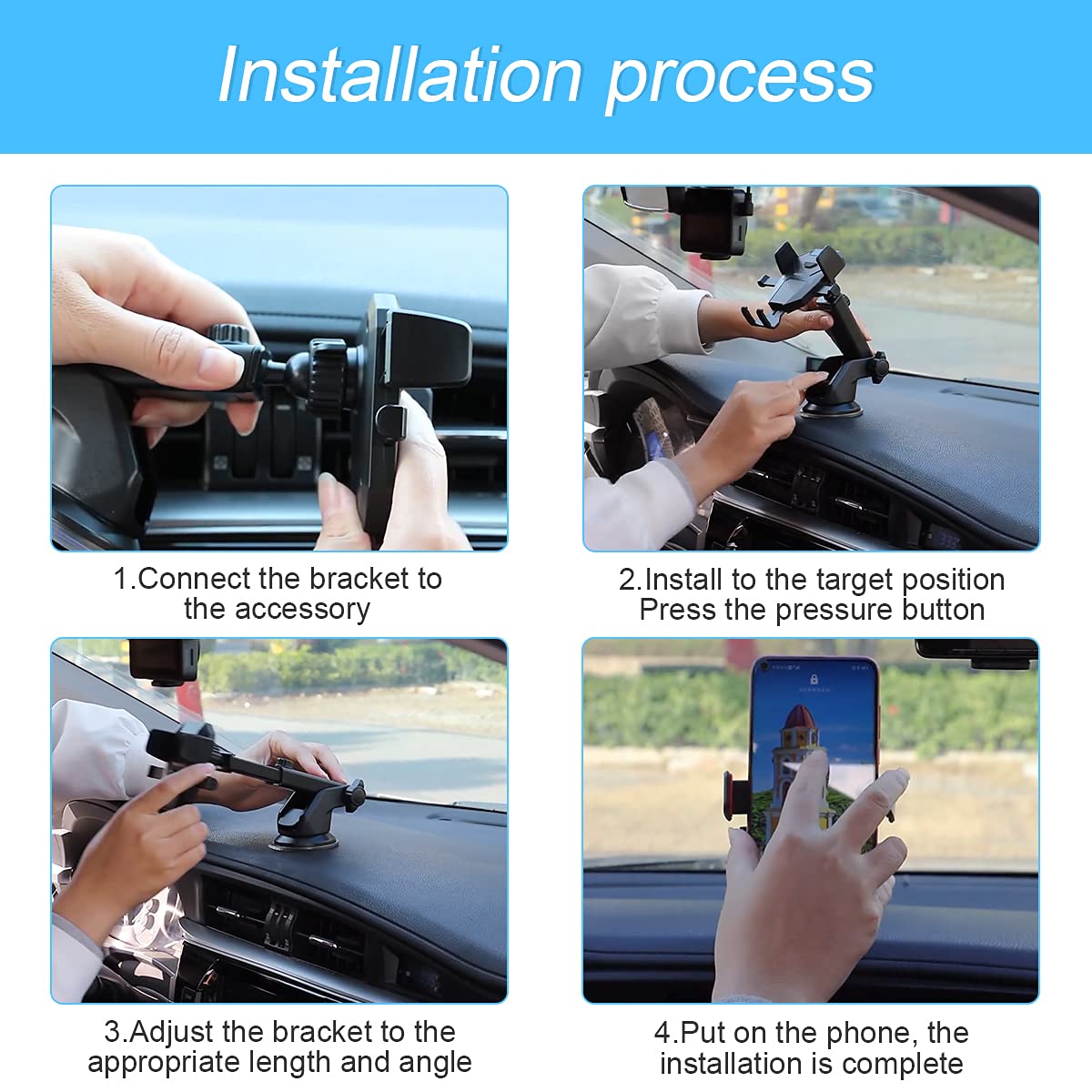 Installation process

1.Connect the bracket to the accessory

2.Install to the target position
Press the pressure button

3.Adjust the bracket to the appropriate length and angle

4.Put on the phone, the installation is complete