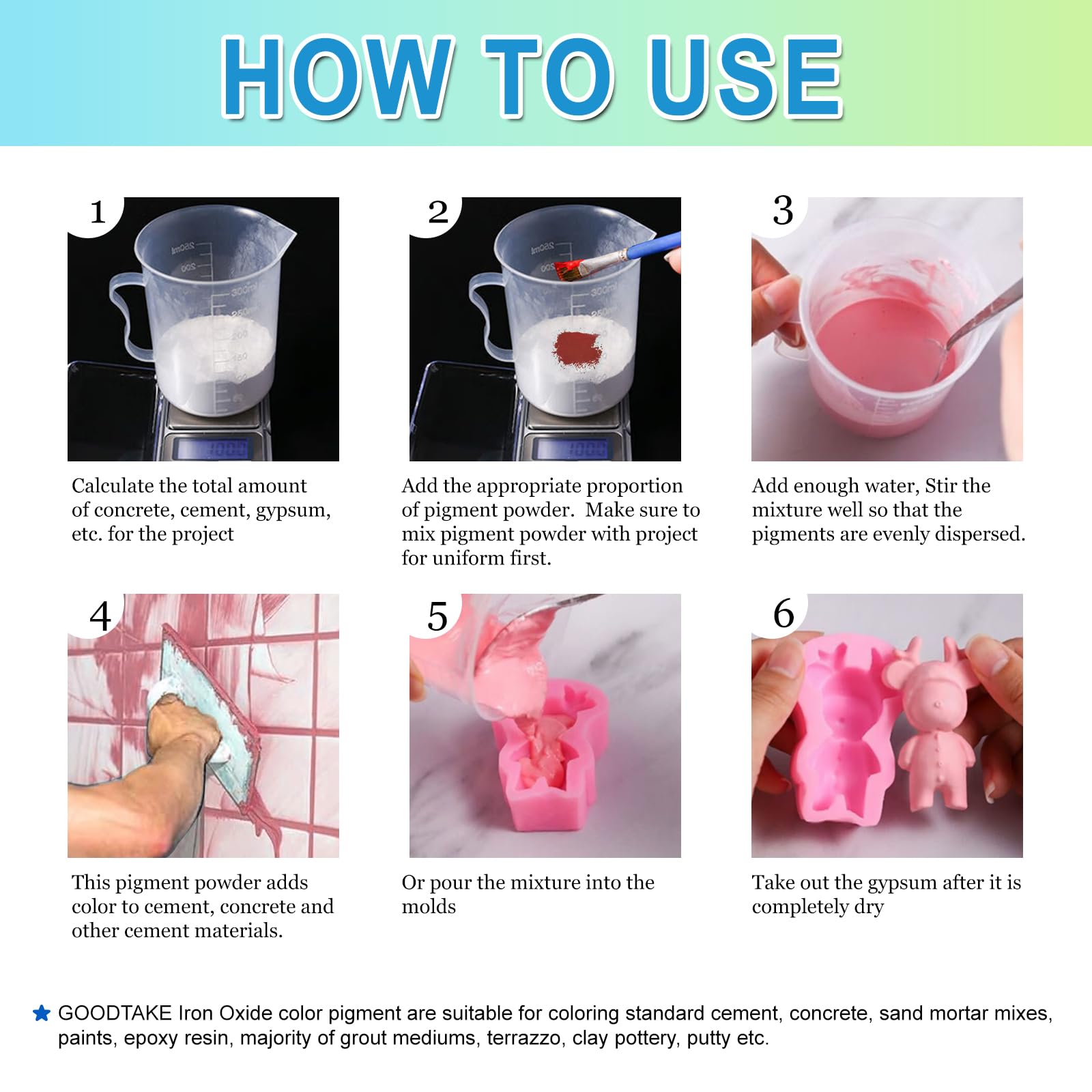 HOW TO USE

1

Calculate the total amount of concrete, cement, gypsum, etc. for the project

2

Add the appropriate proportion of pigment powder. Make sure to mix pigment powder with project for uniform first.

3

Add enough water, Stir the mixture well so that the pigments are evenly dispersed.

4

This pigment powder adds color to cement, concrete and other cement materials.

5

Or pour the mixture into the molds

6

Take out the gypsum after it is completely dry

GOODTAKE Iron Oxide color pigment are suitable for coloring standard cement, concrete, sand mortar mixes, paints, epoxy resin, majority of grout mediums, terrazzo, clay pottery, putty etc.