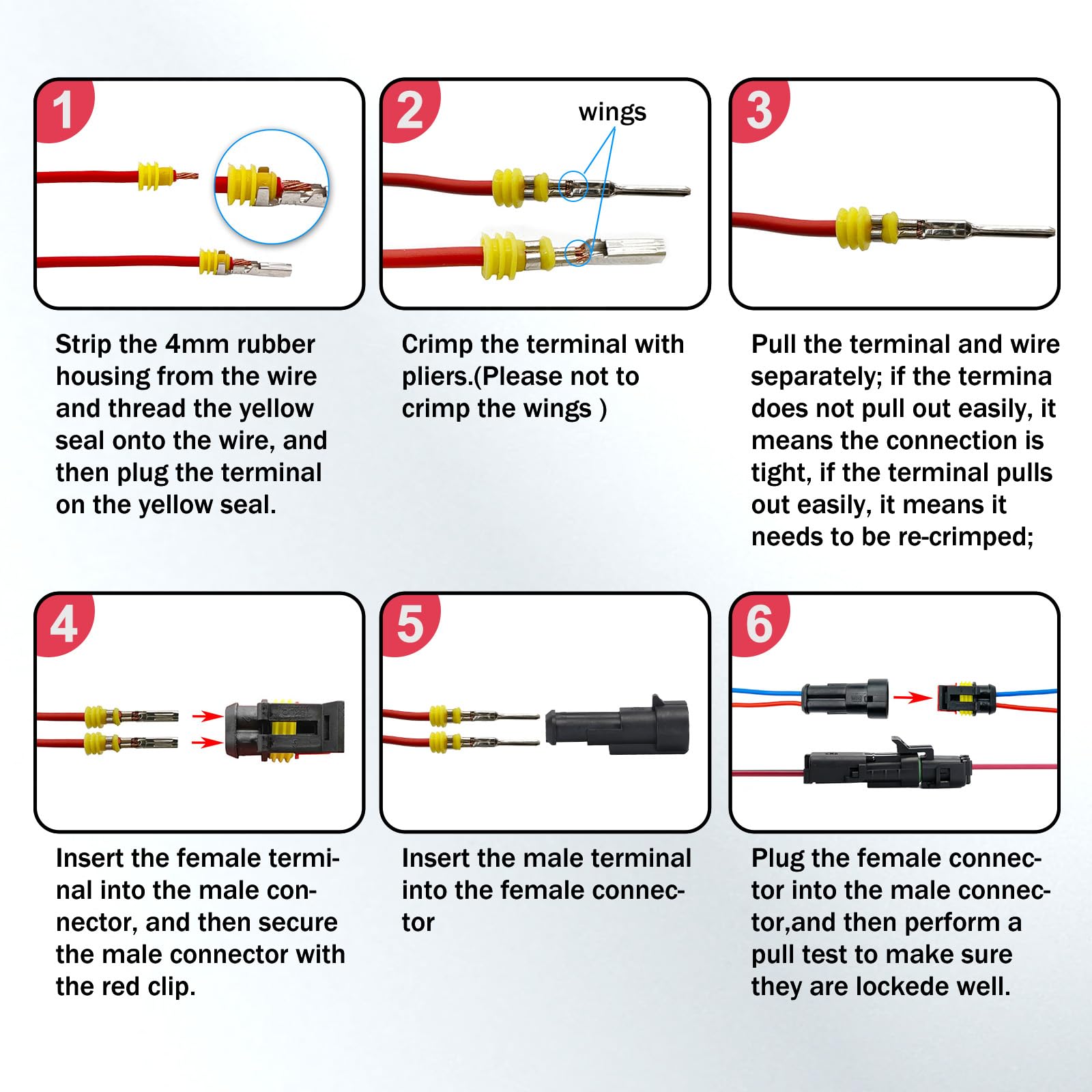 1

Strip the 4mm rubber housing from the wire and thread the yellow seal onto the wire, and then plug the terminal on the yellow seal.

2

wings

Crimp the terminal with pliers.(Please not to crimp the wings )

3

Pull the terminal and wire separately; if the termina does not pull out easily, it means the connection is tight, if the terminal pulls out easily, it means it needs to be re-crimped;

4

Insert the female terminal into the male connector, and then secure the male connector with the red clip.

5

Insert the male terminal into the female connector

6

Plug the female connector into the male connector,and then perform a pull test to make sure they are lockede well.