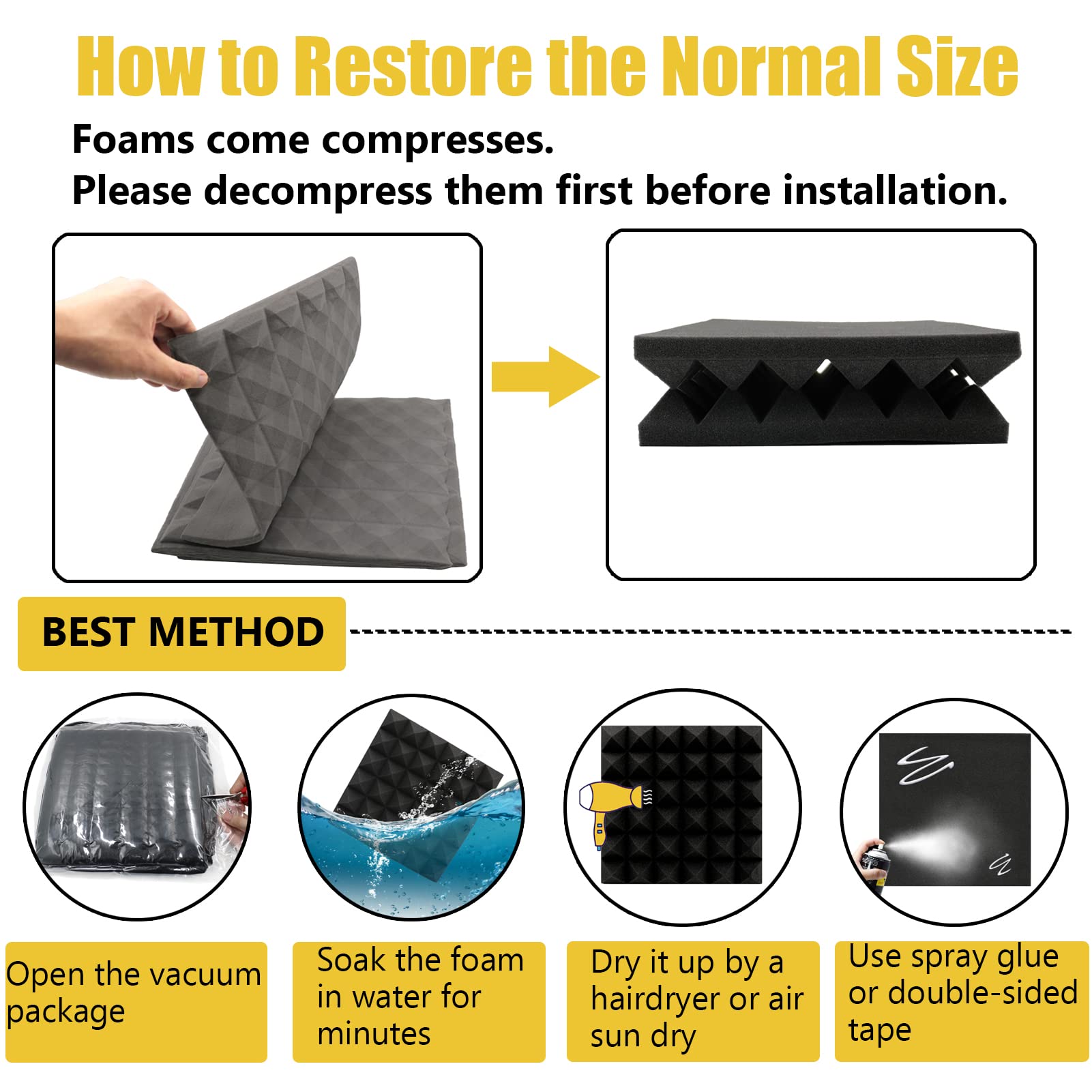 How to Restore the Normal Size

Foams come compresses.
Please decompress them first before installation.

BEST METHOD

Open the vacuum package

Soak the foam in water for minutes

Dry it up by a hairdryer or air sun dry

Use spray glue or double-sided tape