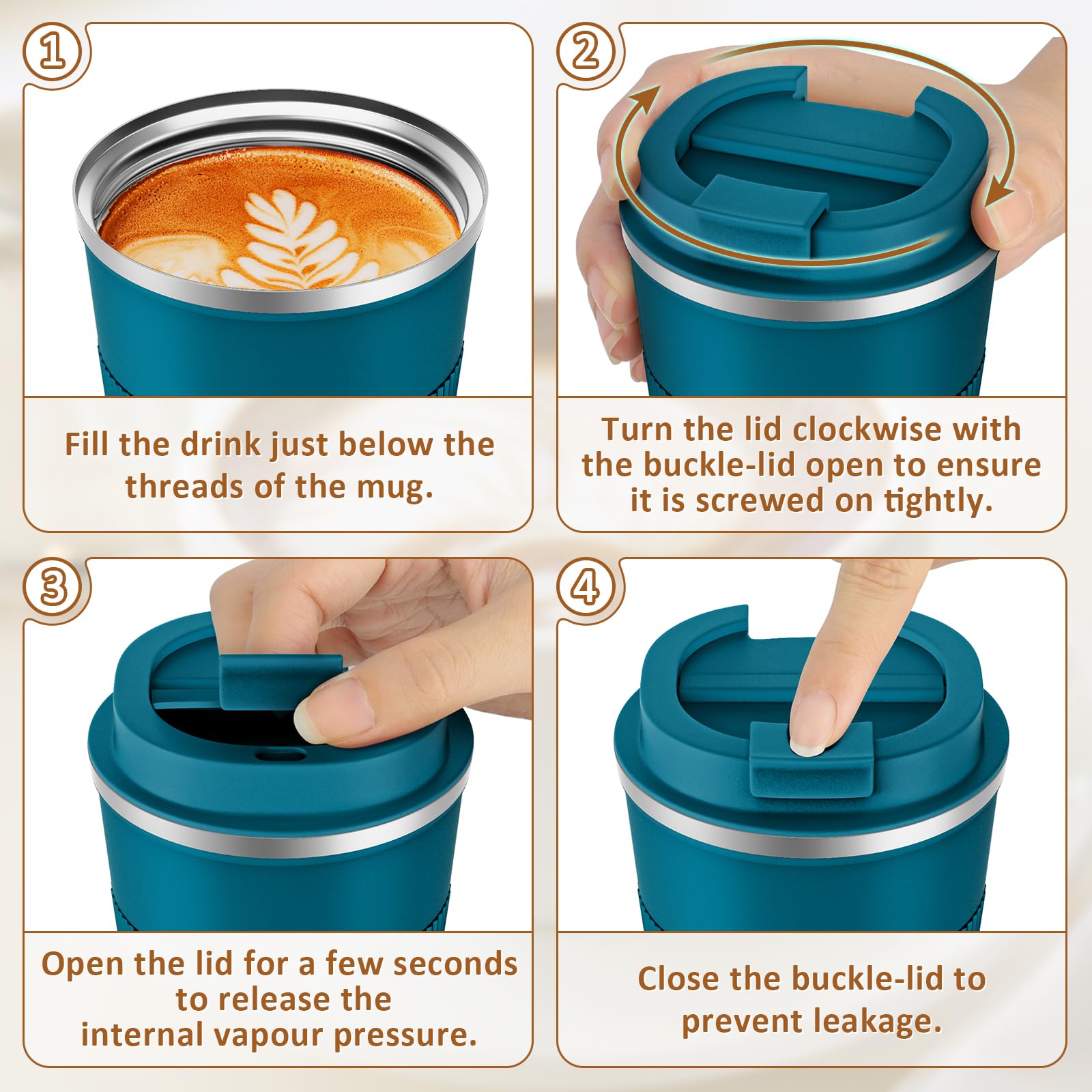 1

Fill the drink just below the threads of the mug.

2

Turn the lid clockwise with the buckle-lid open to ensure it is screwed on tightly.

3

Open the lid for a few seconds to release the internal vapour pressure.

4

Close the buckle-lid to prevent leakage.