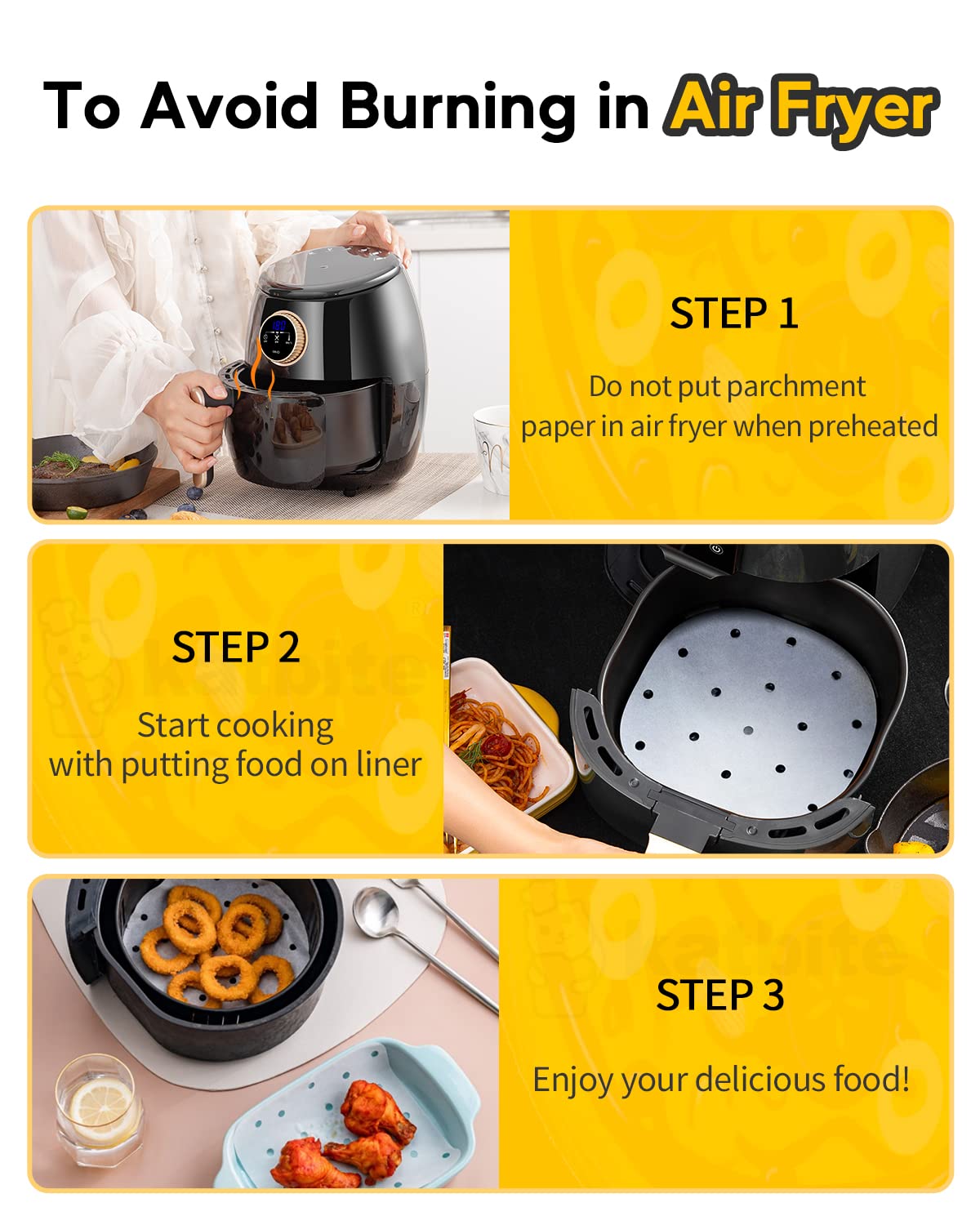 To Avoid Burning in Air Fryer

STEP 1

Do not put parchment paper in air fryer when preheated

STEP 2

Start cooking with putting food on liner

STEP 3

Enjoy your delicious food!