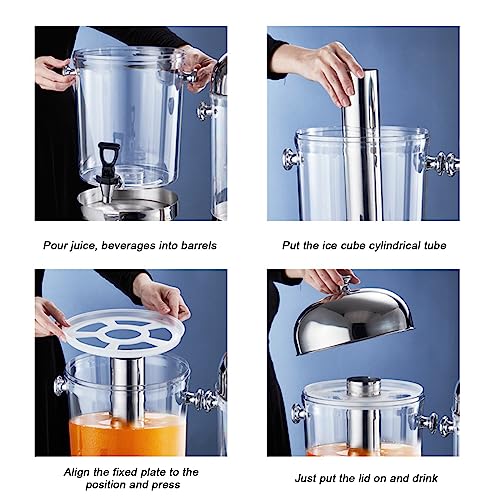 Pour juice, beverages into barrels

Put the ice cube cylindrical tube

Align the fixed plate to the position and press

Just put the lid on and drink