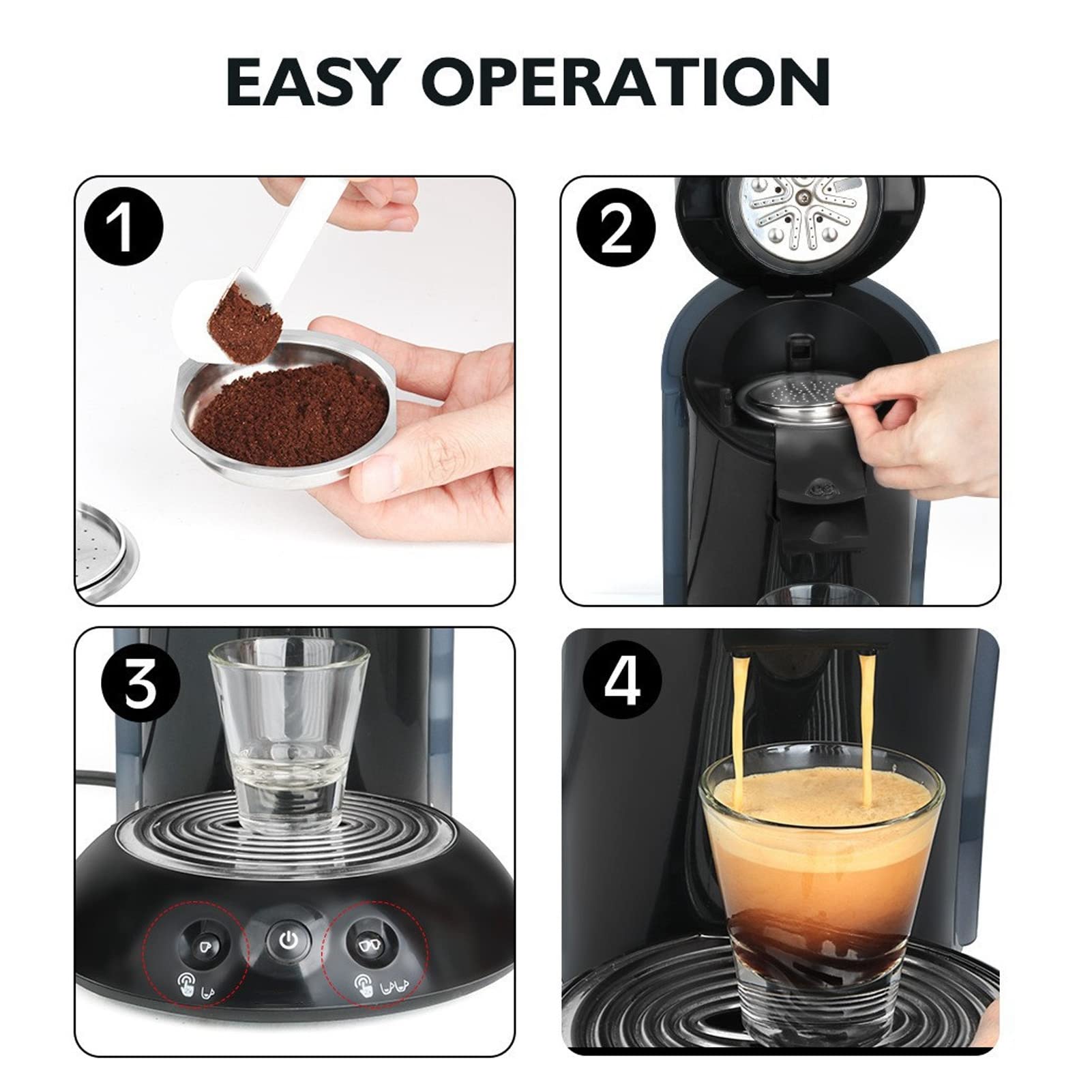 EASY OPERATION

1

2

3

4