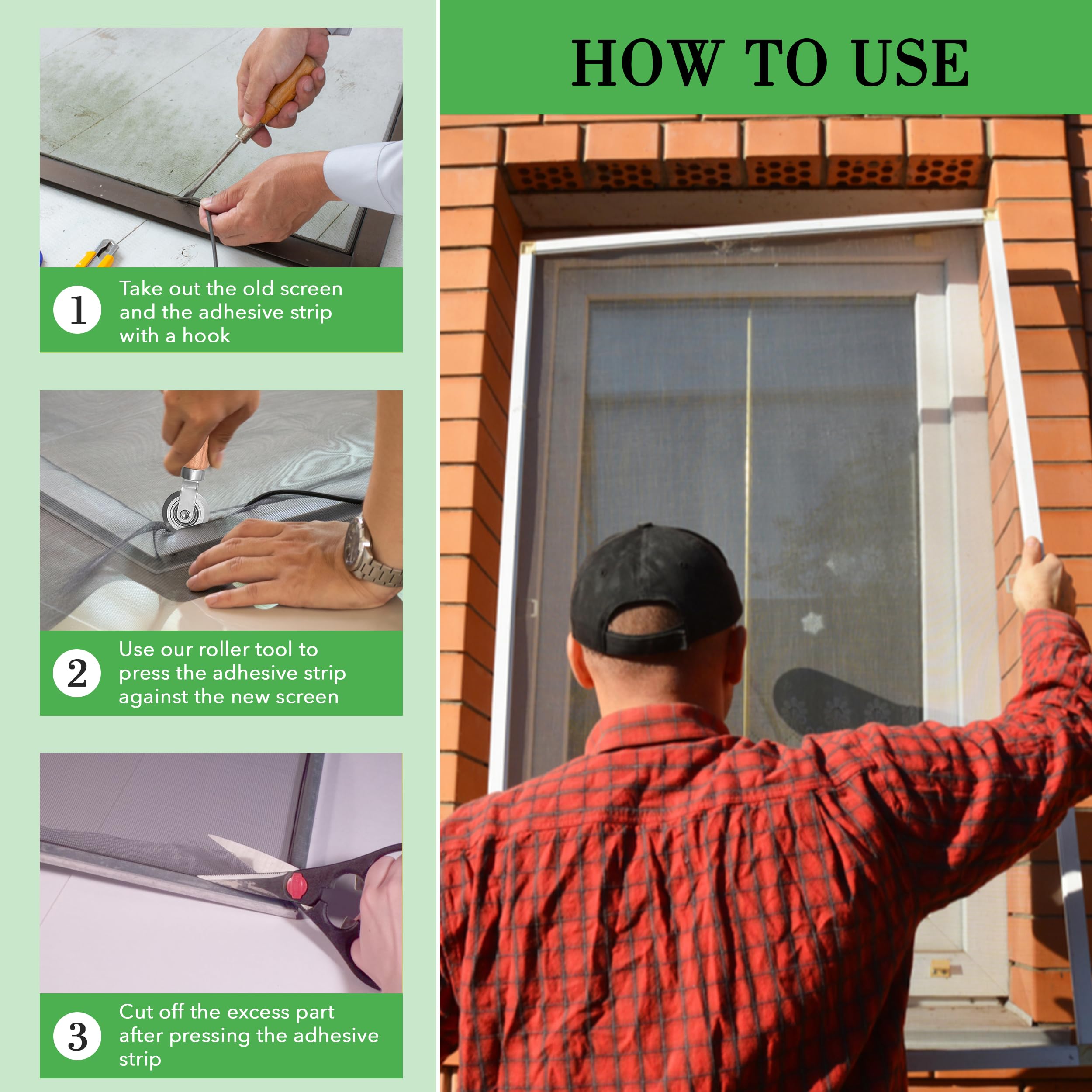 HOW TO USE

1 Take out the old screen and the adhesive strip with a hook

2 Use our roller tool to press the adhesive strip against the new screen

3 Cut off the excess part after pressing the adhesive strip