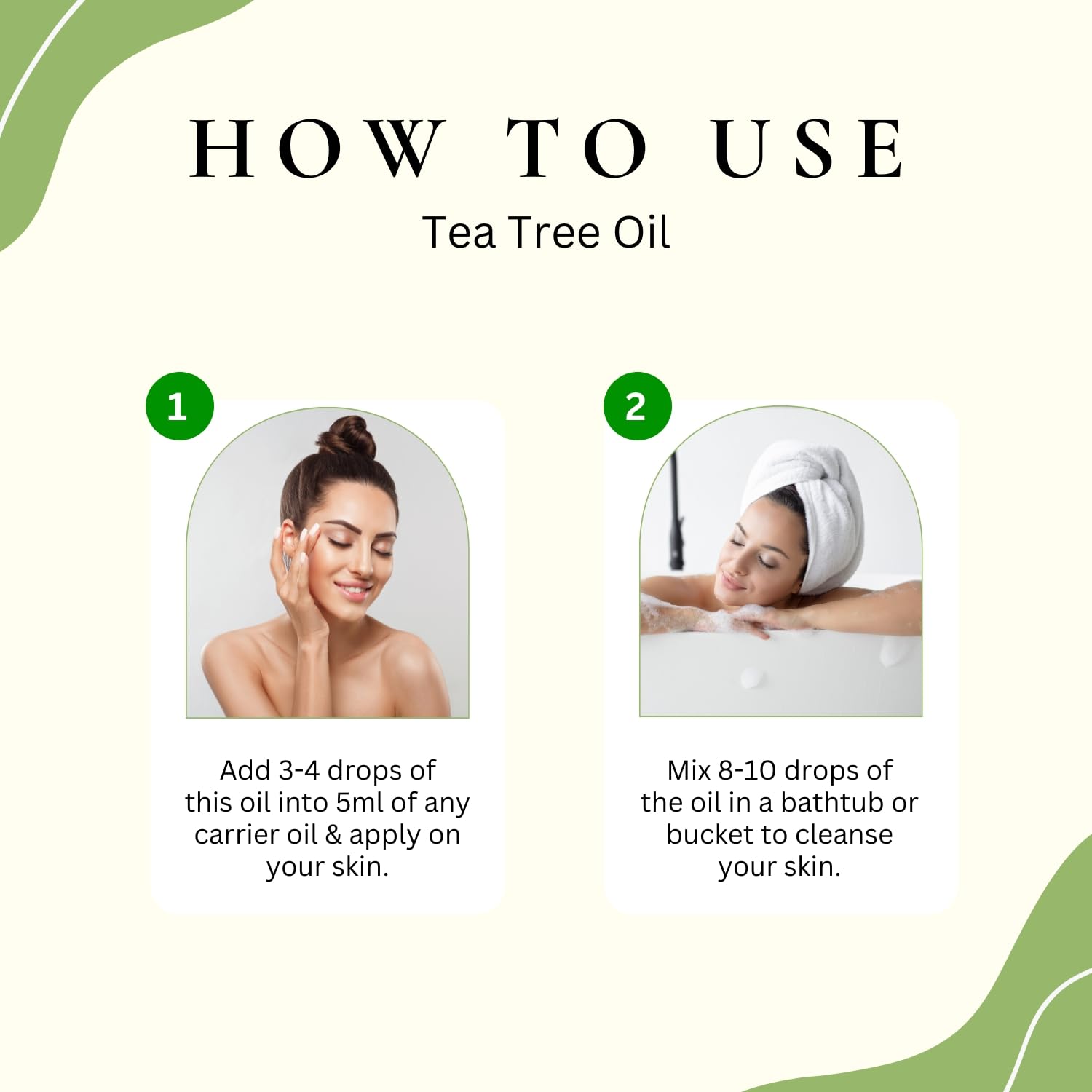 HOW TO USE
Tea Tree Oil

1

Add 3-4 drops of this oil into 5ml of any carrier oil & apply on your skin.

2

Mix 8-10 drops of the oil in a bathtub or bucket to cleanse your skin.