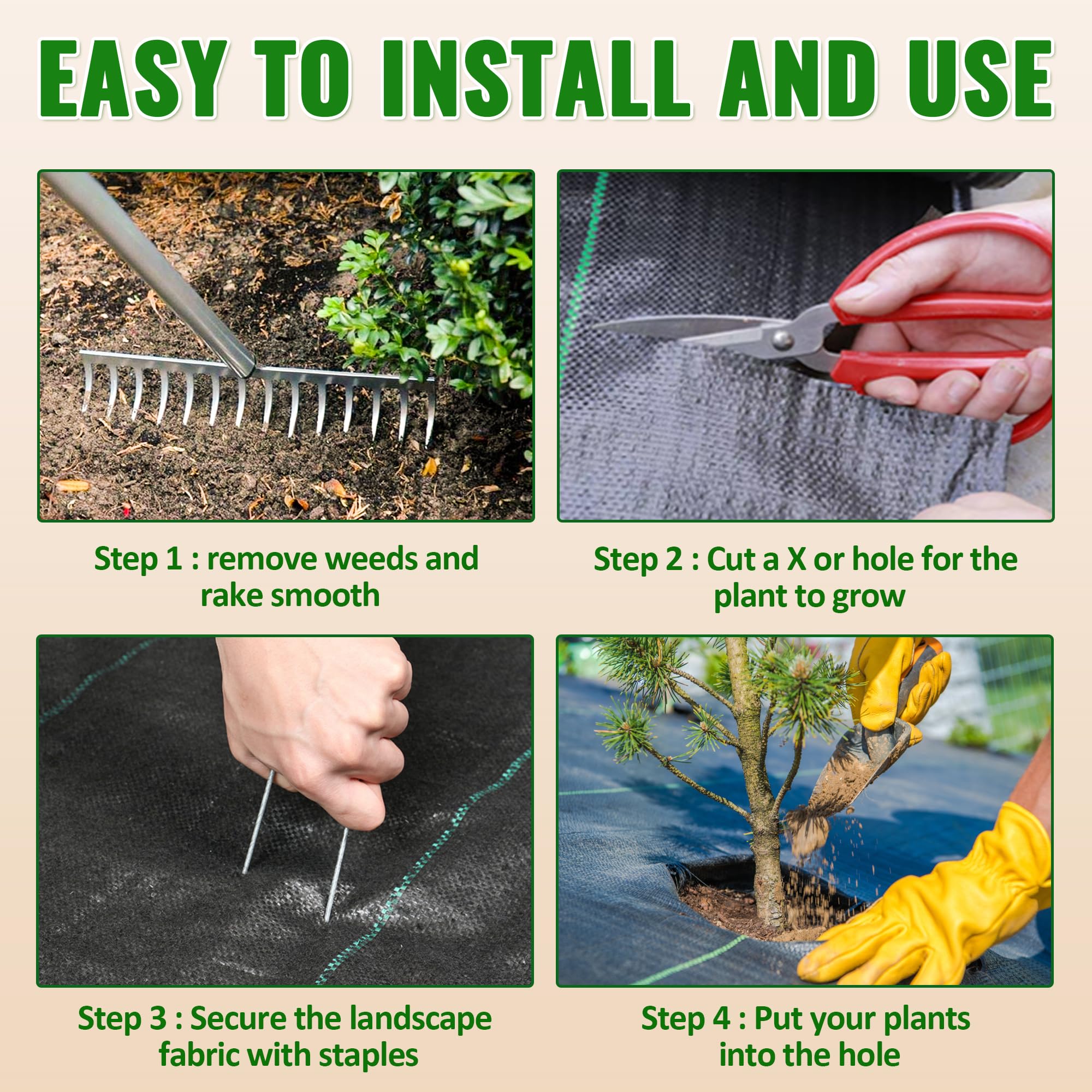 EASY TO INSTALL AND USE

Step 1 : remove weeds and rake smooth

Step 2 : Cut a X or hole for the plant to grow

Step 3 : Secure the landscape fabric with staples

Step 4 : Put your plants into the hole