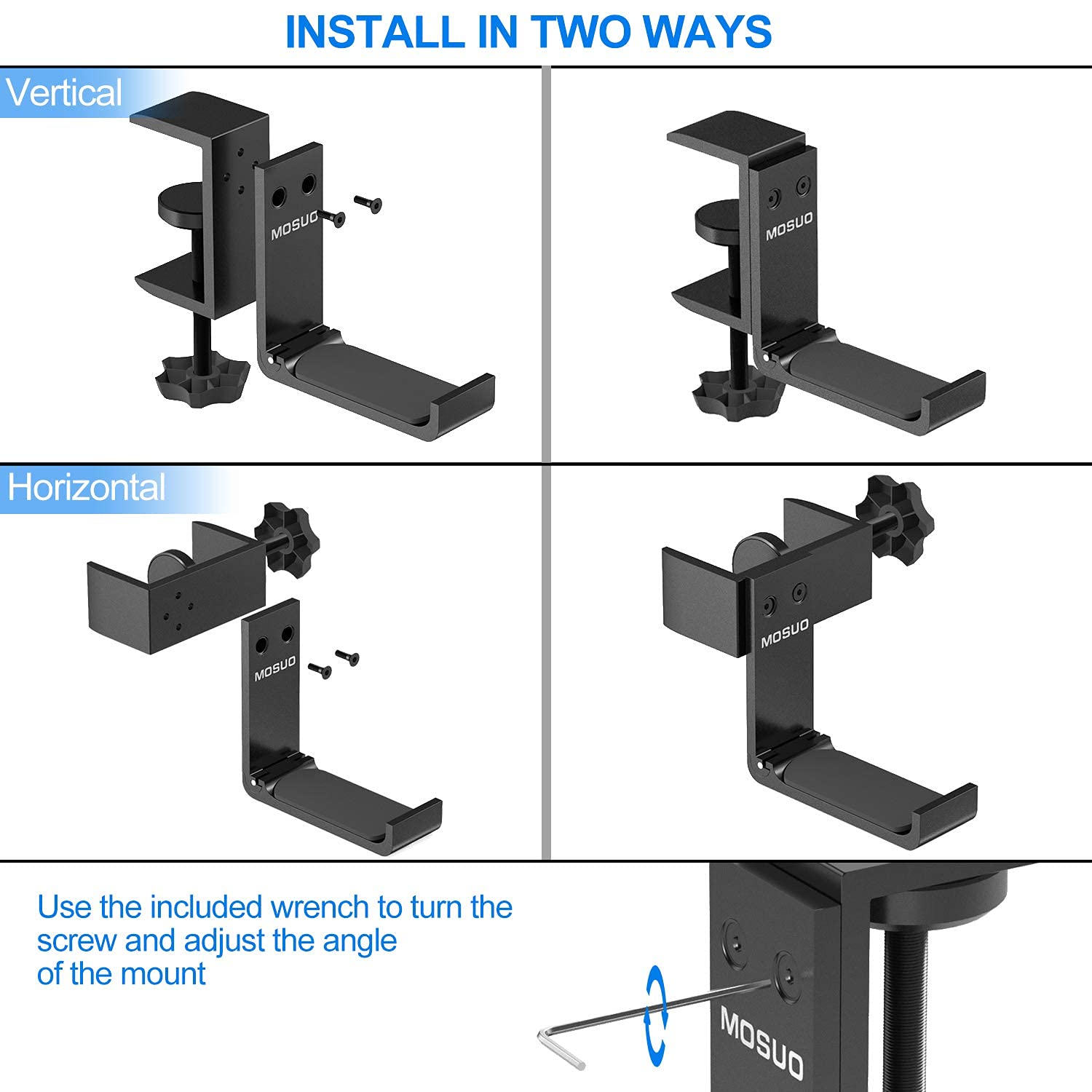 INSTALL IN TWO WAYS

Vertical

MOSUO

MOSUO

Horizontal

MOSUO

MOSUO

Use the included wrench to turn the screw and adjust the angle of the mount

MOSUO