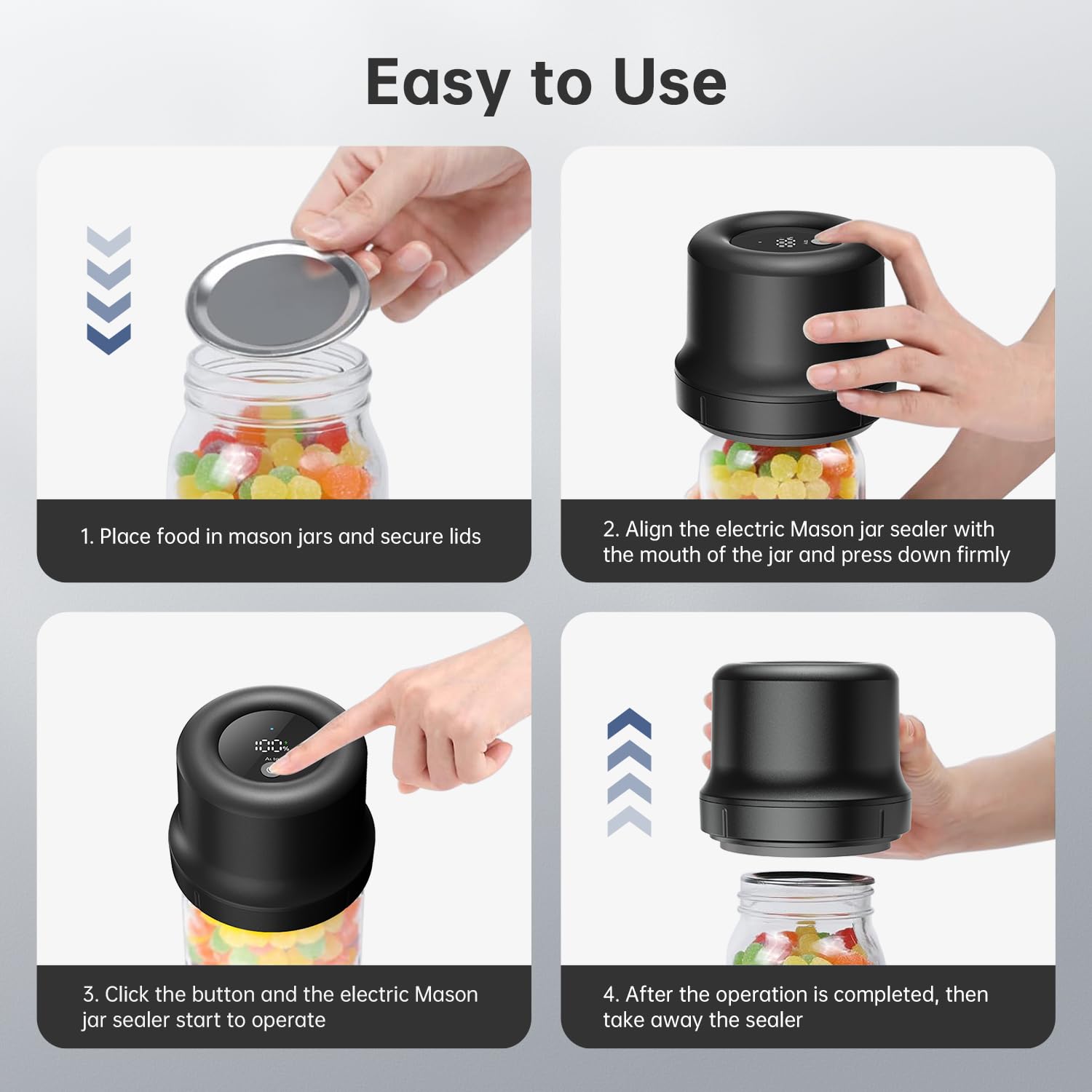 Easy to Use

1. Place food in mason jars and secure lids

2. Align the electric Mason jar sealer with the mouth of the jar and press down firmly

100%

3. Click the button and the electric Mason jar sealer start to operate

4. After the operation is completed, then take away the sealer