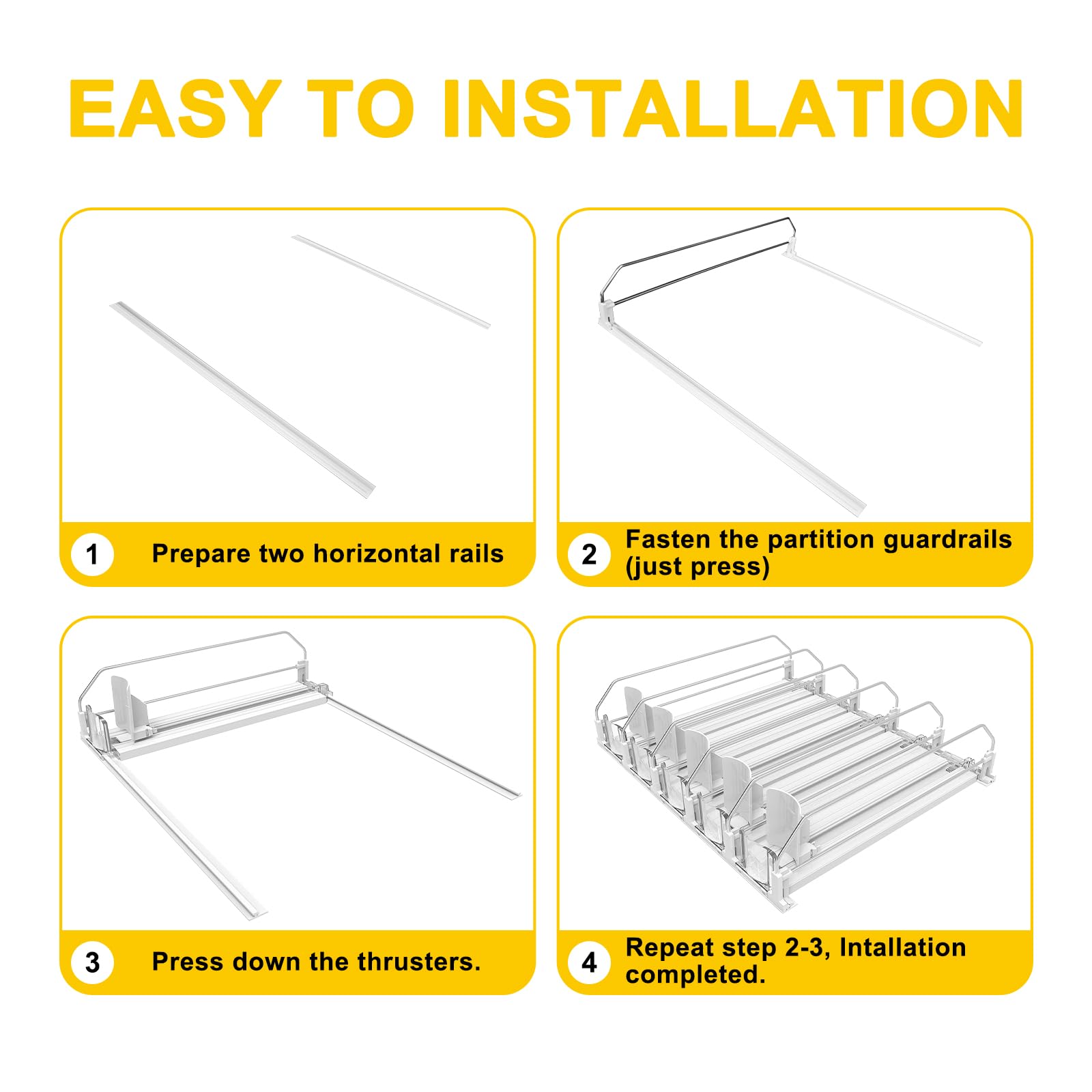 EASY TO INSTALLATION

1 Prepare two horizontal rails

2 Fasten the partition guardrails (just press)

3 Press down the thrusters.

4 Repeat step 2-3, Intallation completed.