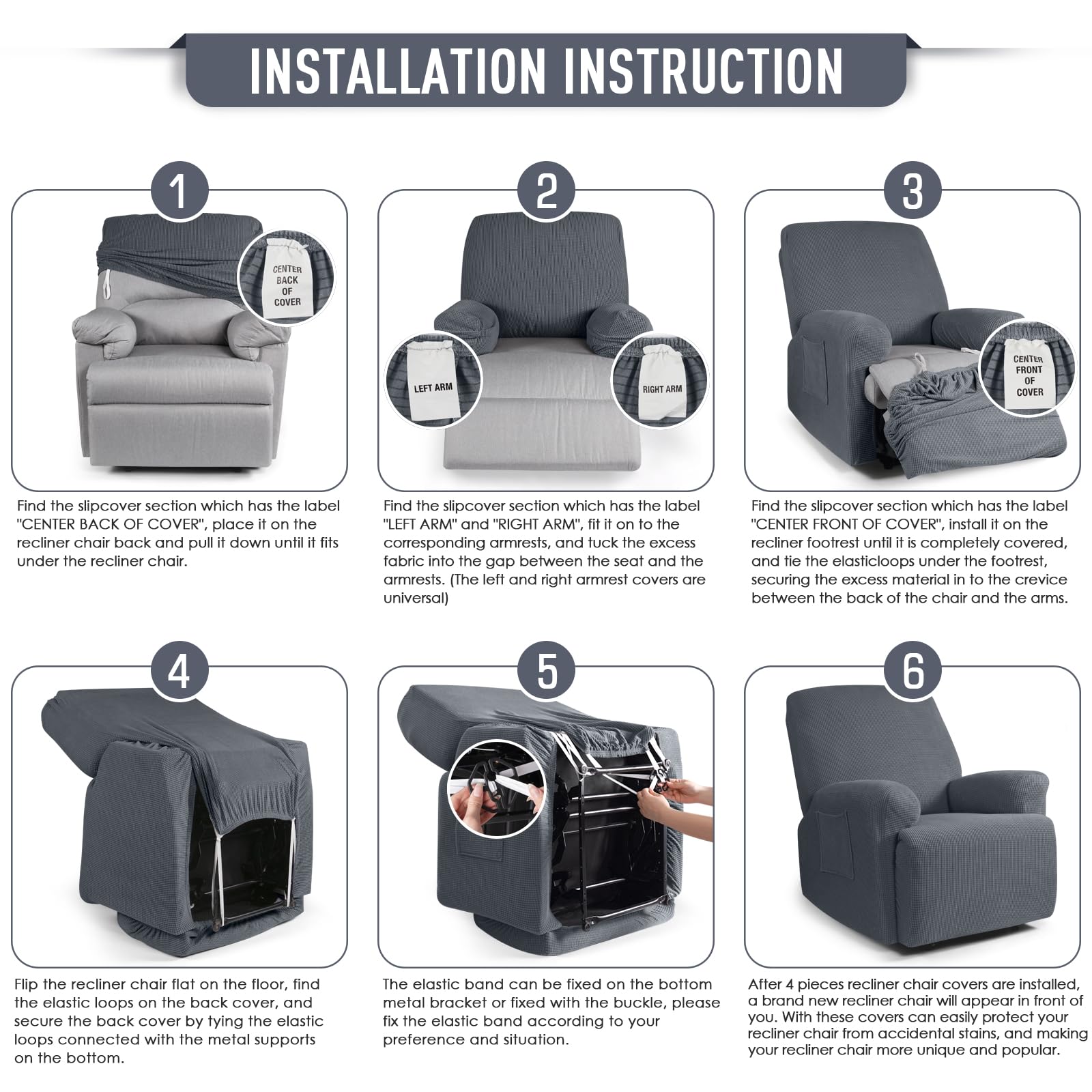 INSTALLATION INSTRUCTION

1

CENTER BACK OF COVER

Find the slipcover section which has the label "CENTER BACK OF COVER", place it on the recliner chair back and pull it down until it fits under the recliner chair.

2

LEFT ARM

RIGHT ARM

Find the slipcover section which has the label "LEFT ARM" and "RIGHT ARM", fit it on to the corresponding armrests, and tuck the excess fabric into the gap between the seat and the armrests. (The left and right armrest covers are universal)

3

CENTER FRONT OF COVER

Find the slipcover section which has the label "CENTER FRONT OF COVER", install it on the recliner footrest until it is completely covered, and tie the elasticloops under the footrest, securing the excess material in to the crevice between the back of the chair and the arms.

4

Flip the recliner chair flat on the floor, find the elastic loops on the back cover, and secure the back cover by tying the elastic loops connected with the metal supports on the bottom.

5

The elastic band can be fixed on the bottom metal bracket or fixed with the buckle, please fix the elastic band according to your preference and situation.

6

After 4 pieces recliner chair covers are installed, a brand new recliner chair will appear in front of you. With these covers can easily protect your recliner chair from accidental stains, and making your recliner chair more unique and popular.