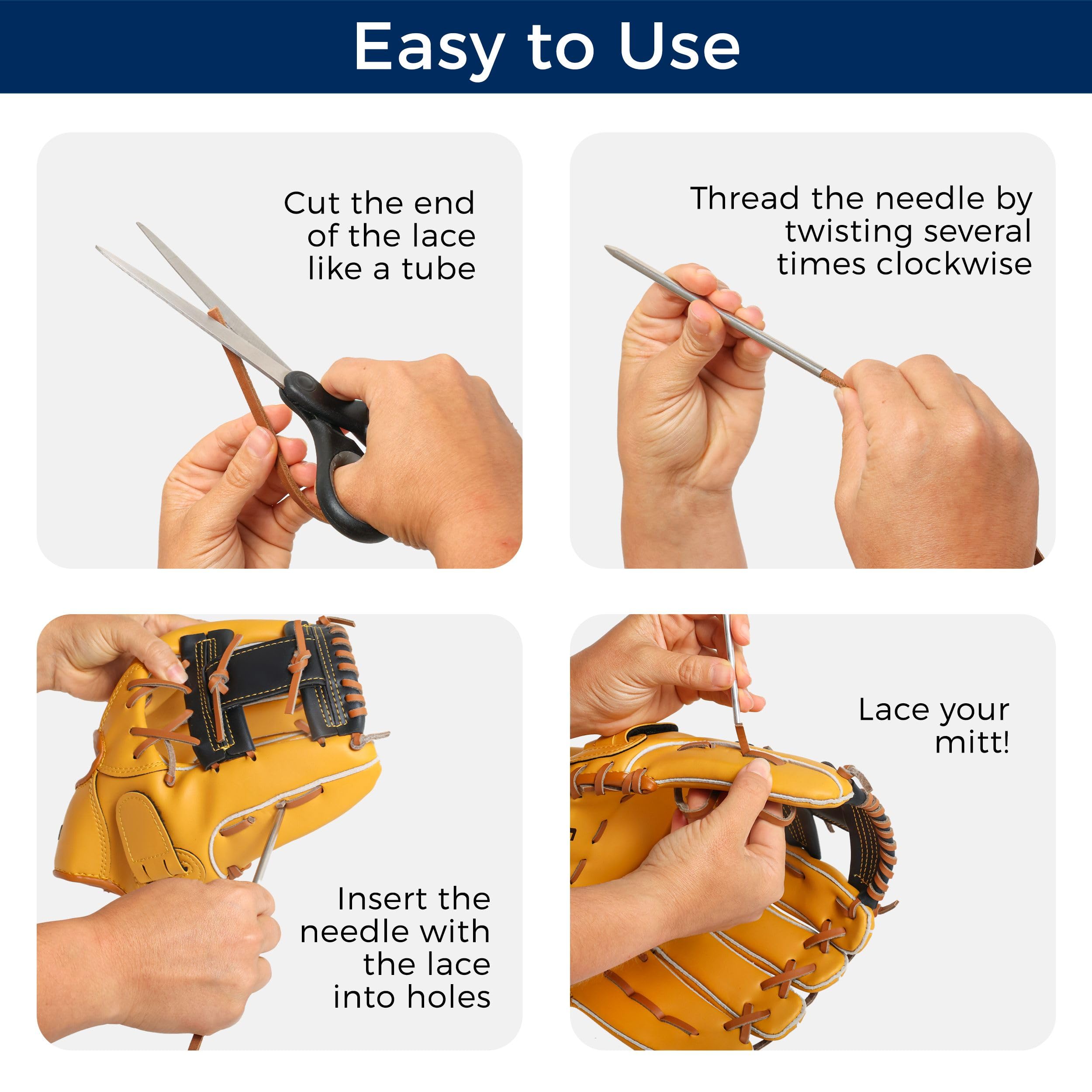 Easy to Use

Cut the end of the lace like a tube

Thread the needle by twisting several times clockwise

Insert the needle with the lace into holes

Lace your mitt!