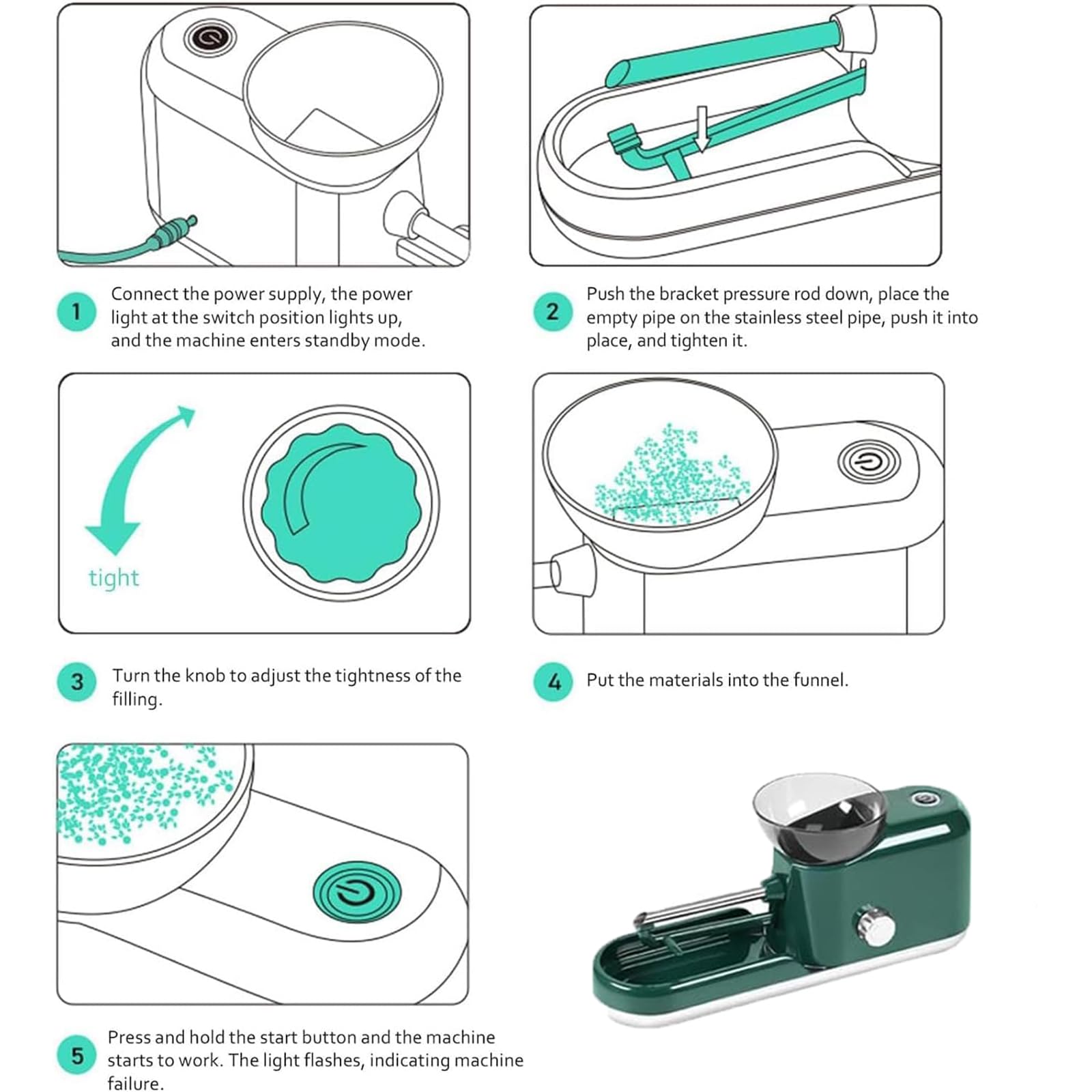 1 Connect the power supply, the power light at the switch position lights up, and the machine enters standby mode.

2 Push the bracket pressure rod down, place the empty pipe on the stainless steel pipe, push it into place, and tighten it.

tight

3 Turn the knob to adjust the tightness of the filling.

4 Put the materials into the funnel.

5 Press and hold the start button and the machine starts to work. The light flashes, indicating machine failure.