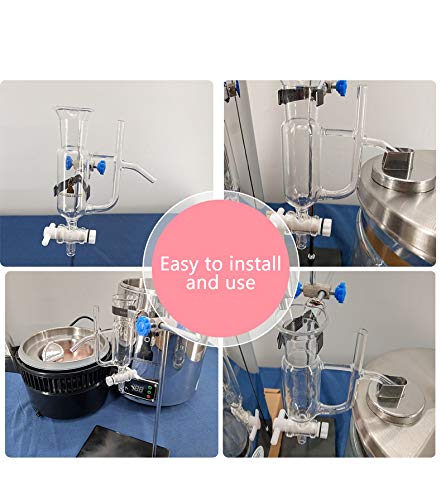 Easy to install and use