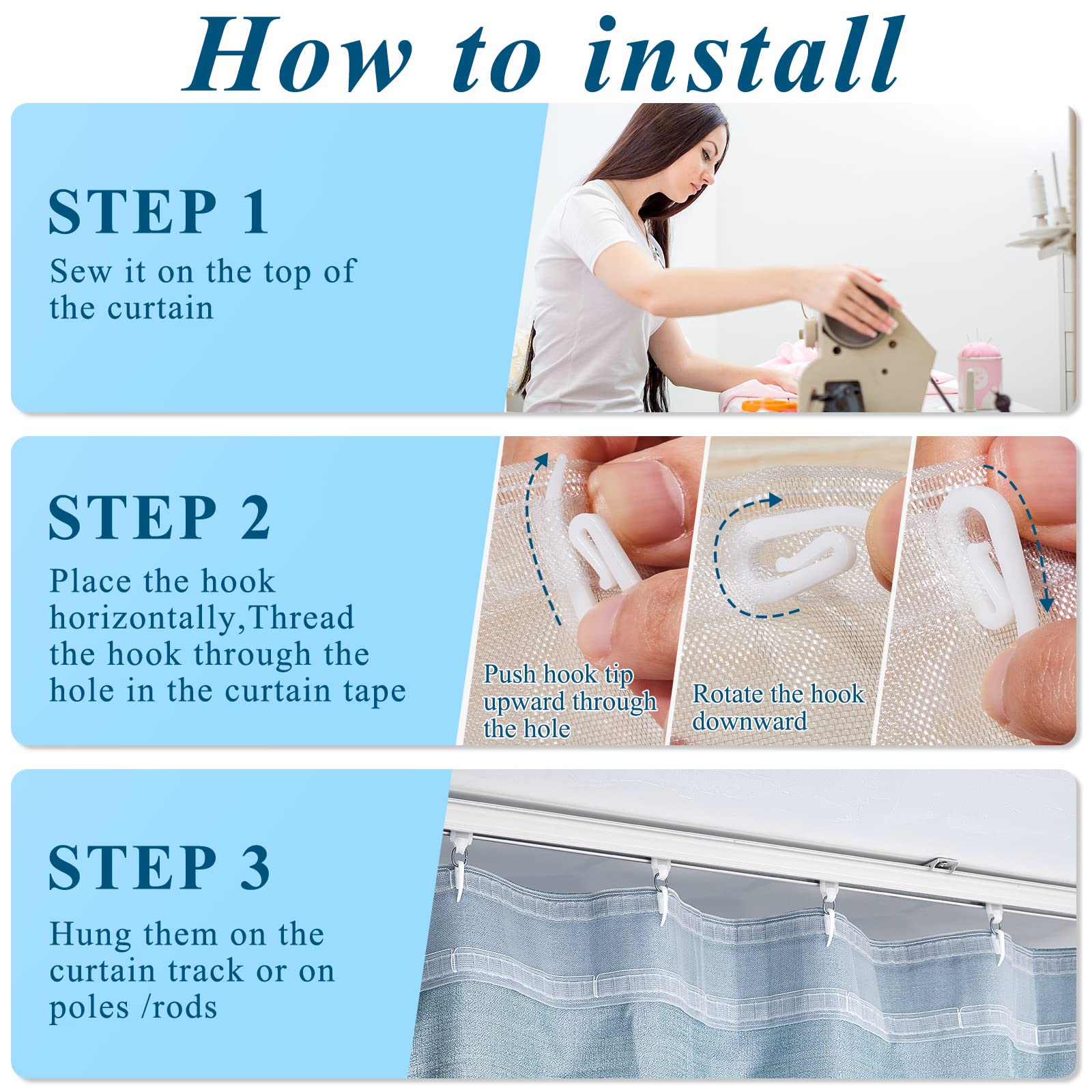 How to install

STEP 1

Sew it on the top of the curtain

STEP 2

Place the hook horizontally,Thread the hook through the hole in the curtain tape

Push hook tip upward through the hole

Rotate the hook downward

STEP 3

Hung them on the curtain track or on poles /rods