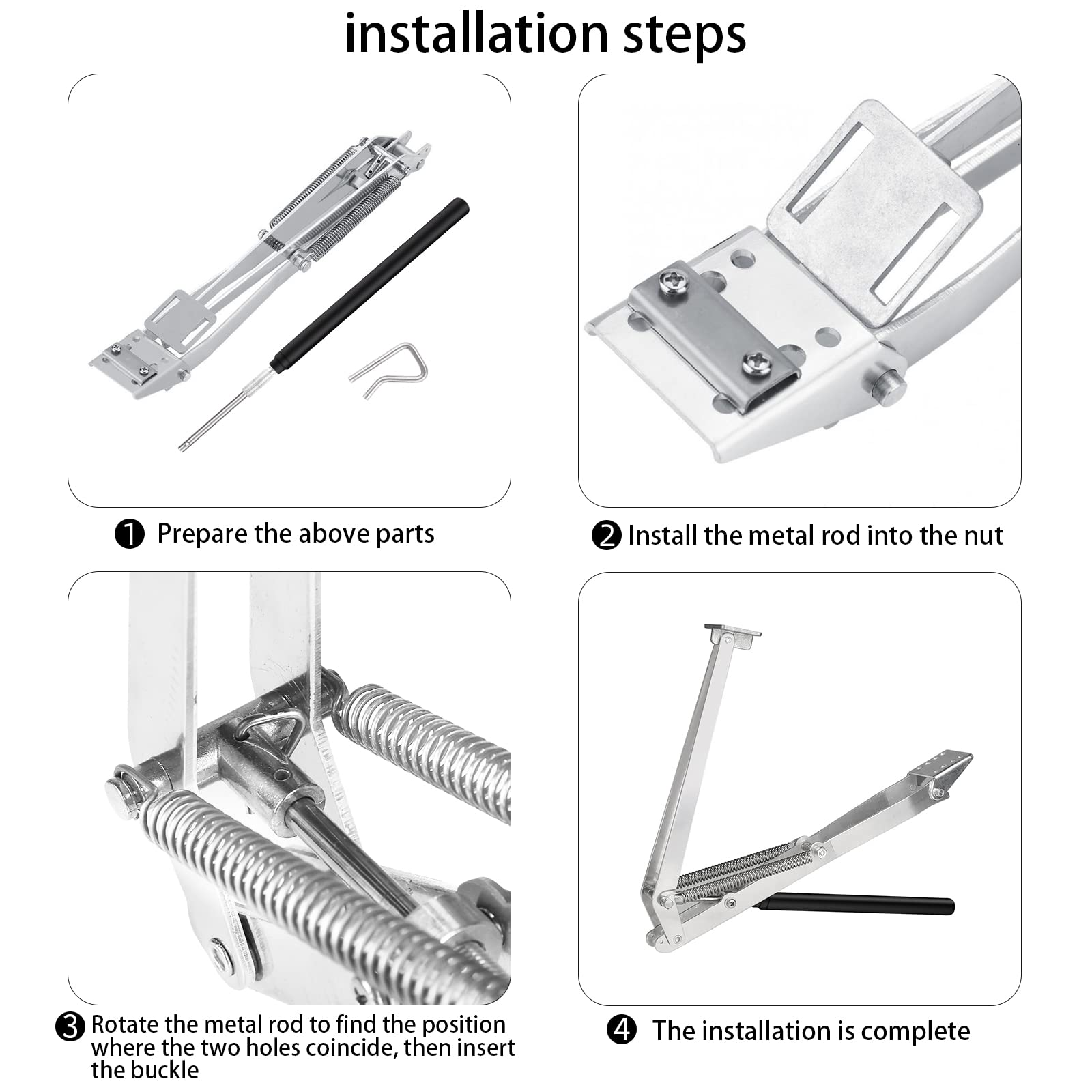 installation steps

❶ Prepare the above parts

❷ Install the metal rod into the nut

❸ Rotate the metal rod to find the position where the two holes coincide, then insert the buckle

❹ The installation is complete