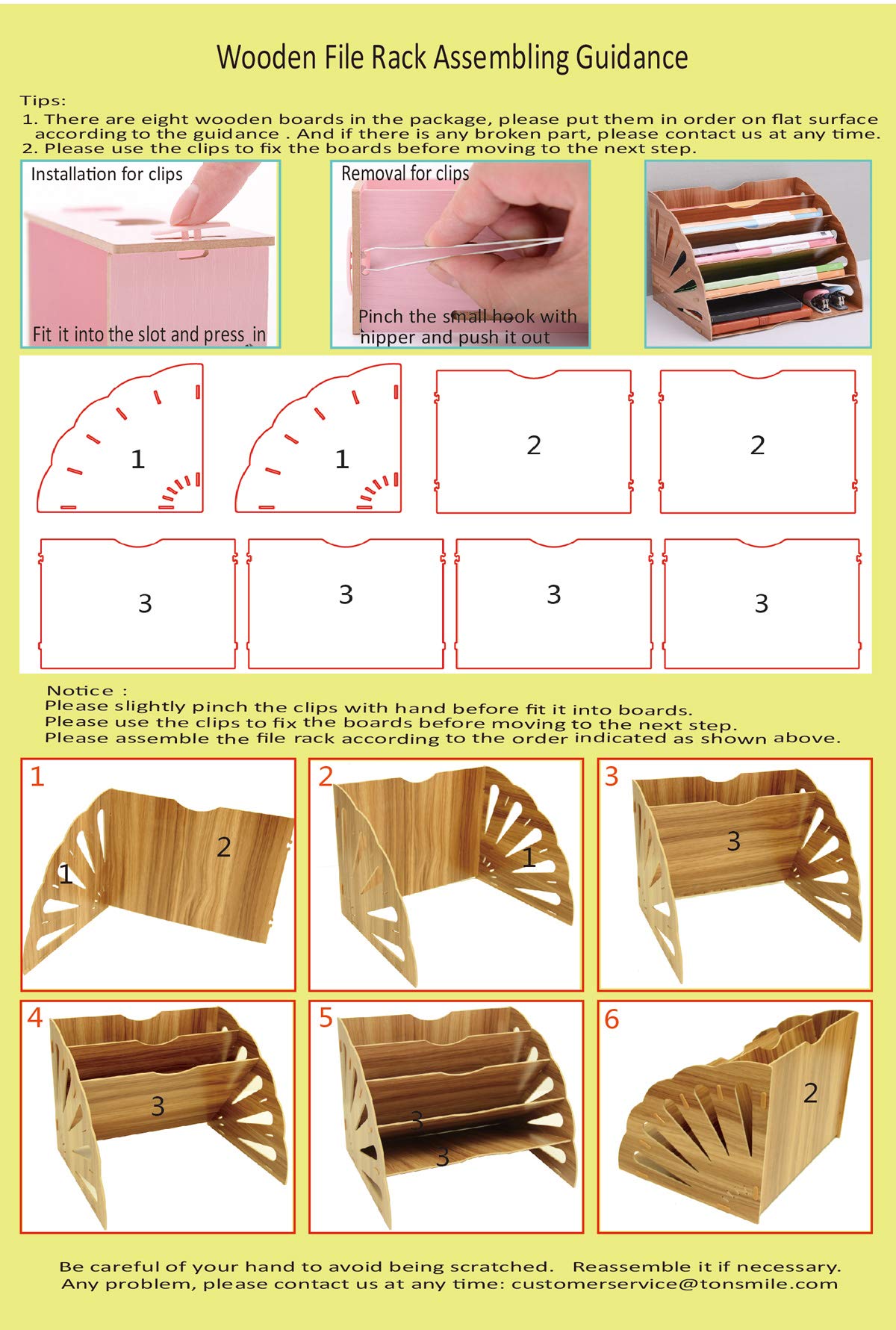 Wooden File Rack Assembling Guidance

Tips:
1. There are eight wooden boards in the package, please put them in order on flat surface according to the guidance . And if there is any broken part, please contact us at any time.
2. Please use the clips to fix the boards before moving to the next step.

Installation for clips

Fit it into the slot and press in

Removal for clips

Pinch the small hook with nipper and push it out

1

1

2

2

3

3

3

3

Notice :
Please slightly pinch the clips with hand before fit it into boards.
Please use the clips to fix the boards before moving to the next step.
Please assemble the file rack according to the order indicated as shown above.

1
1
2

2
1

3
3

4
3

5
3
3

6
2

Be careful of your hand to avoid being scratched. Reassemble it if necessary.
Any problem, please contact us at any time: customerservice@tonsmile.com