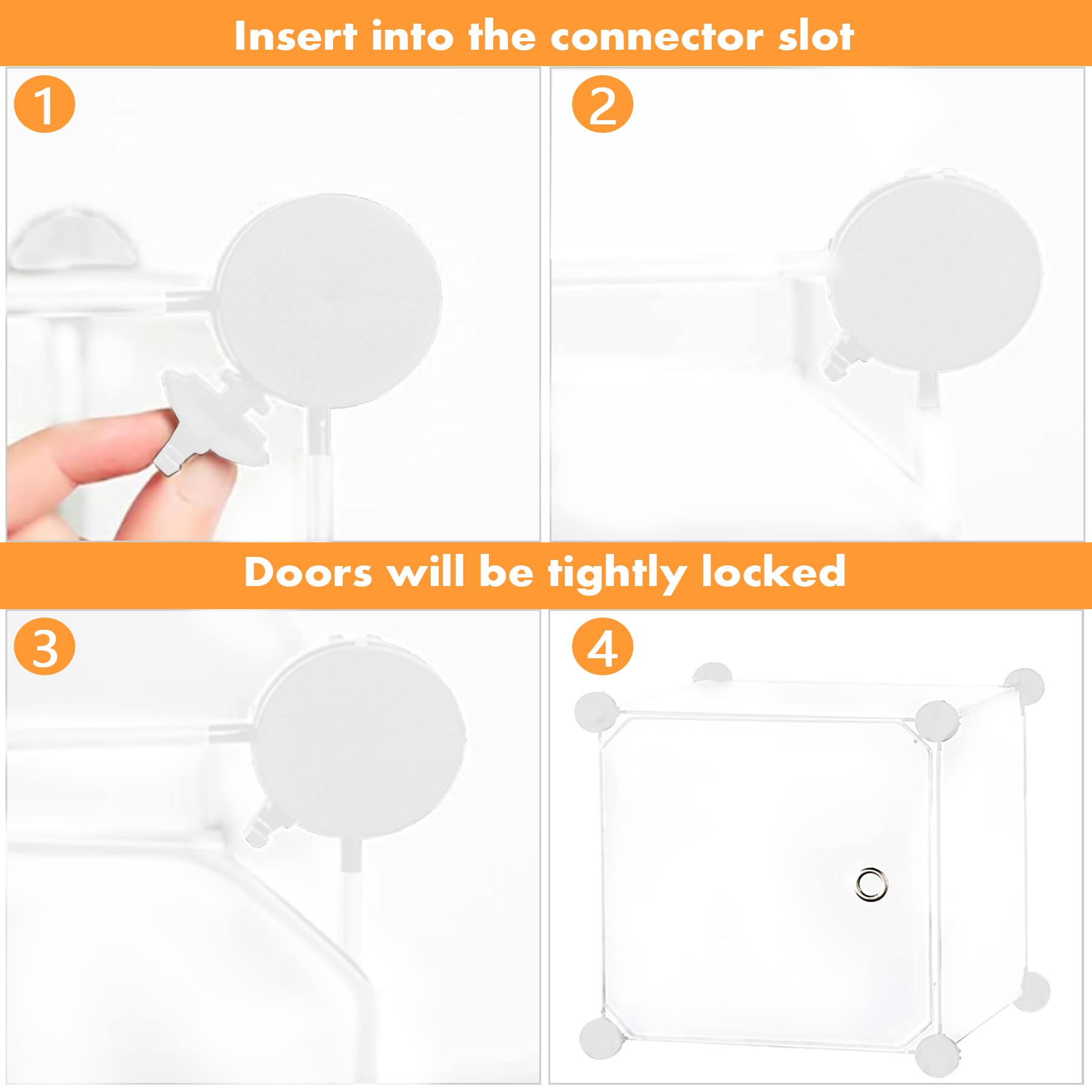 Insert into the connector slot

1

2

Doors will be tightly locked

3

4