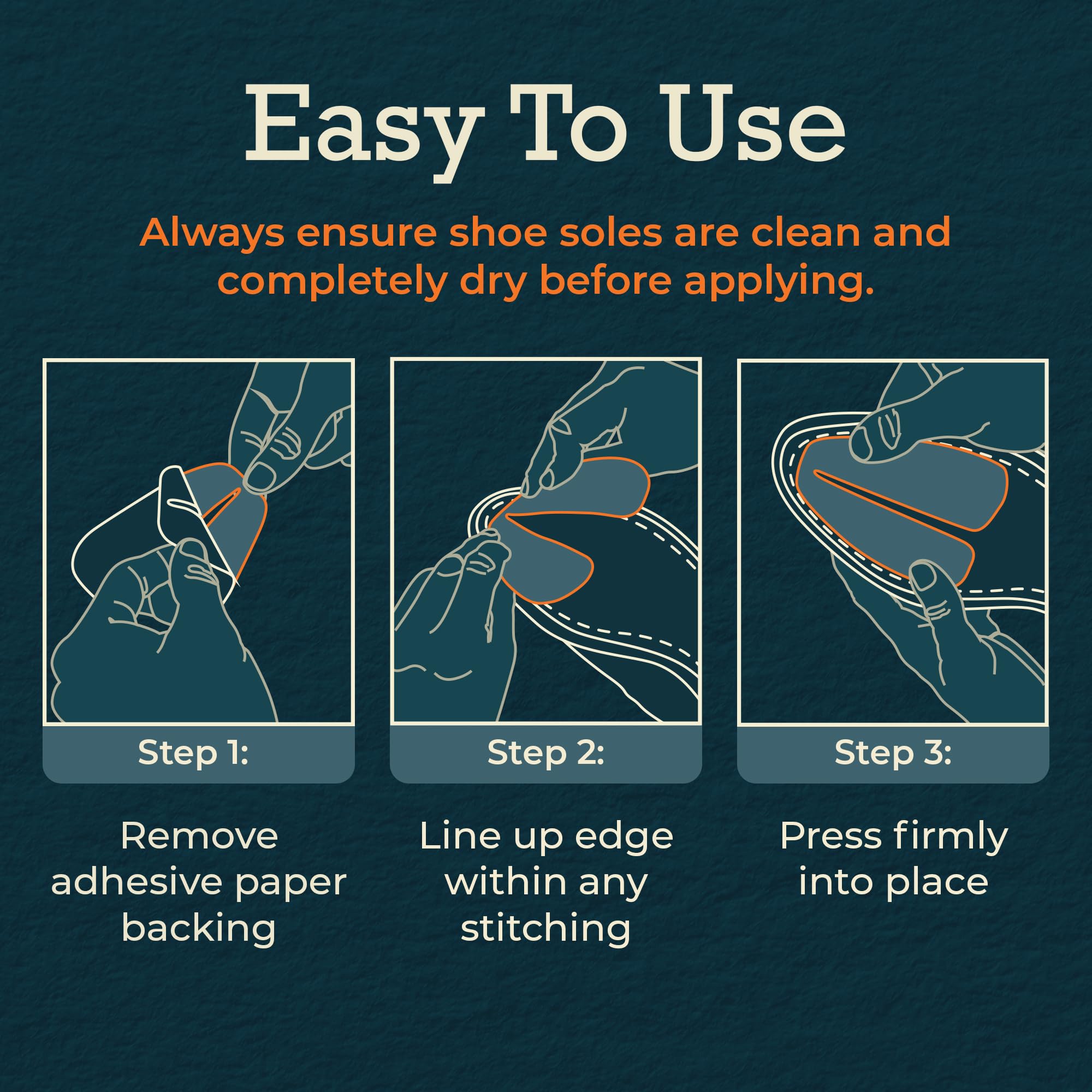 Easy To Use

Always ensure shoe soles are clean and completely dry before applying.

Step 1:

Remove adhesive paper backing

Step 2:

Line up edge within any stitching

Step 3:

Press firmly into place