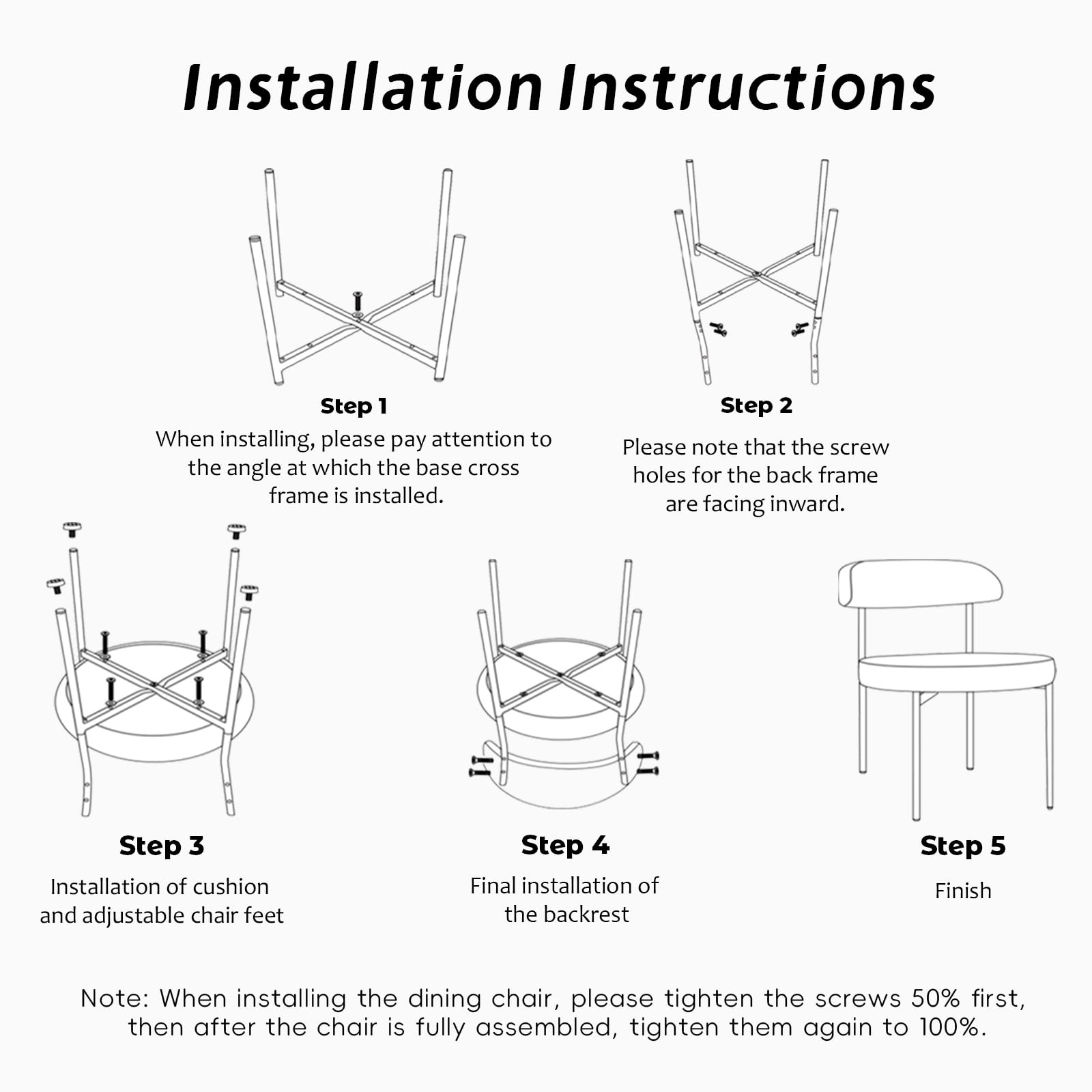 Installation Instructions

Step 1
When installing, please pay attention to the angle at which the base cross frame is installed.

Step 2
Please note that the screw holes for the back frame are facing inward.

Step 3
Installation of cushion and adjustable chair feet

Step 4
Final installation of the backrest

Step 5
Finish

Note: When installing the dining chair, please tighten the screws 50% first, then after the chair is fully assembled, tighten them again to 100%.