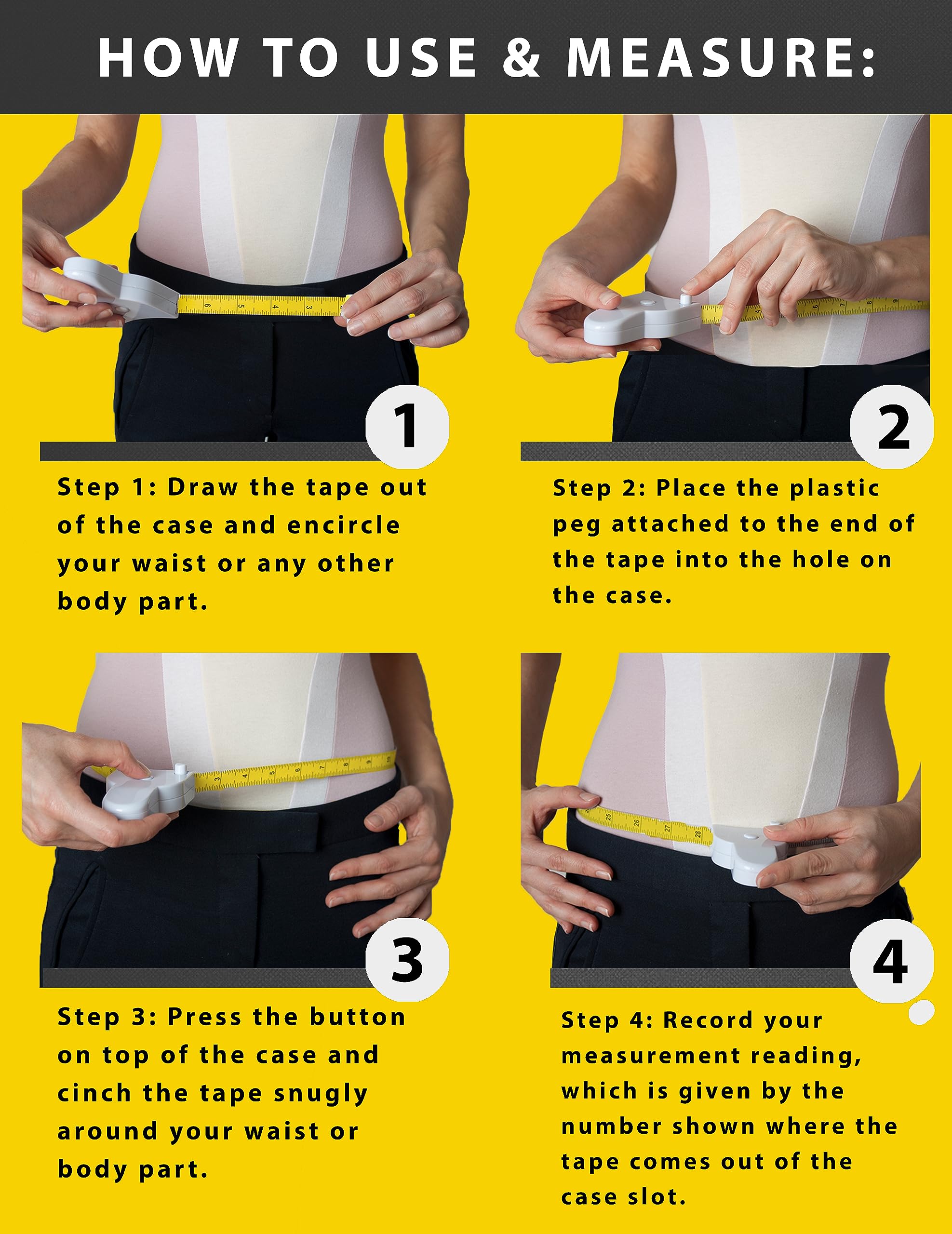 HOW TO USE & MEASURE:

1

Step 1: Draw the tape out of the case and encircle your waist or any other body part.

2

Step 2: Place the plastic peg attached to the end of the tape into the hole on the case.

3

Step 3: Press the button on top of the case and cinch the tape snugly around your waist or body part.

4

Step 4: Record your measurement reading, which is given by the number shown where the tape comes out of the case slot.