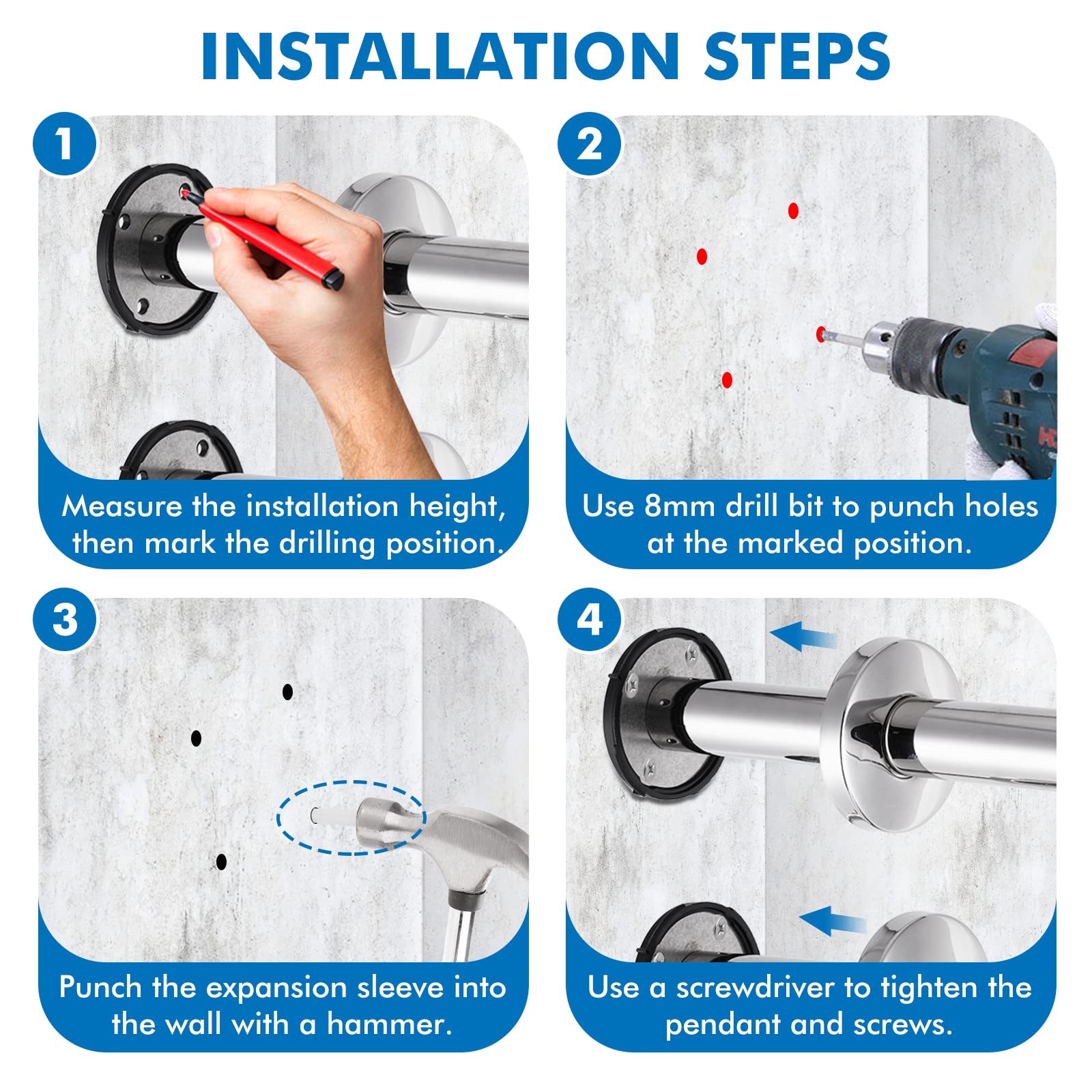 INSTALLATION STEPS

1

Measure the installation height, then mark the drilling position.

2

Use 8mm drill bit to punch holes at the marked position.

3

Punch the expansion sleeve into the wall with a hammer.

4

Use a screwdriver to tighten the pendant and screws.