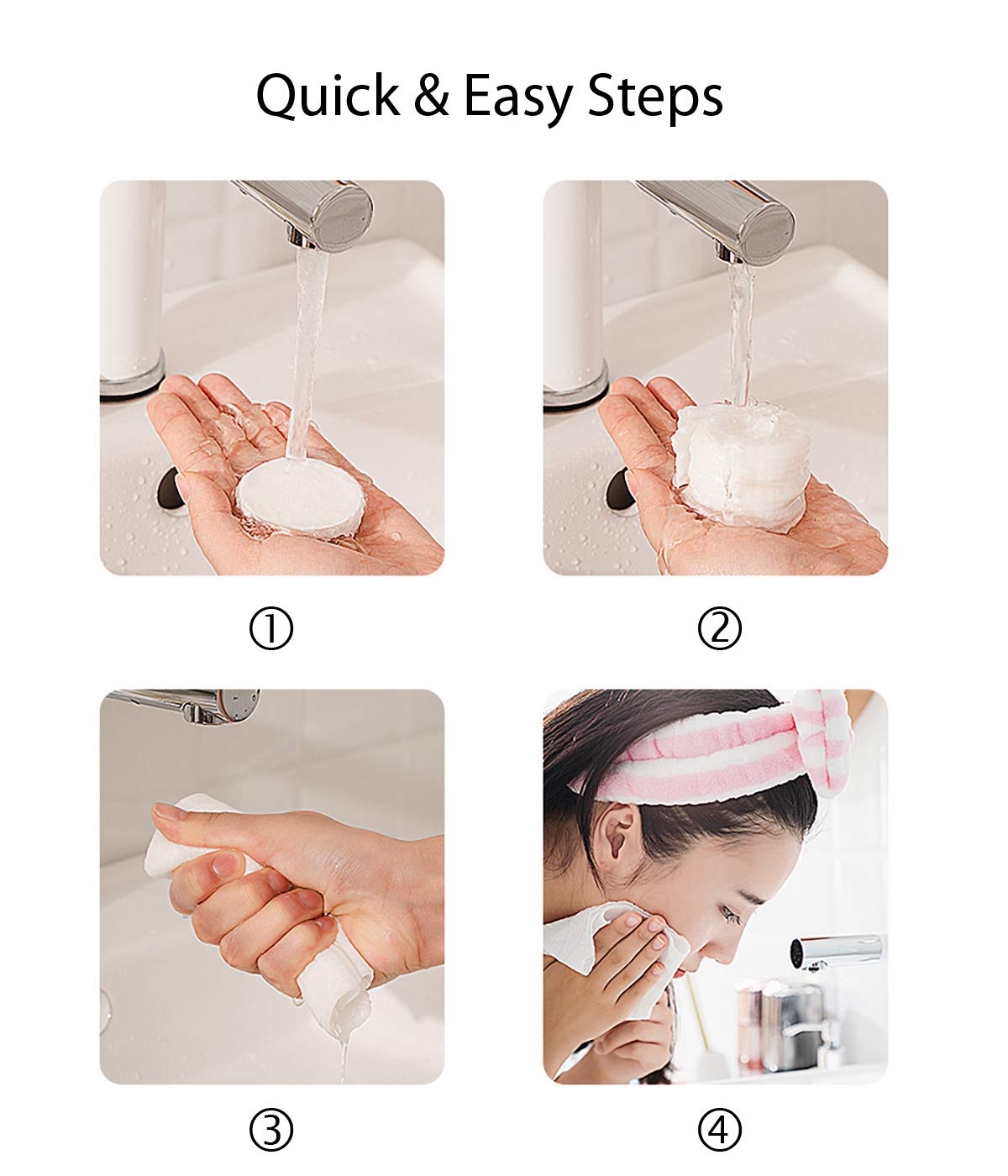 Quick & Easy Steps

①

②

③

④