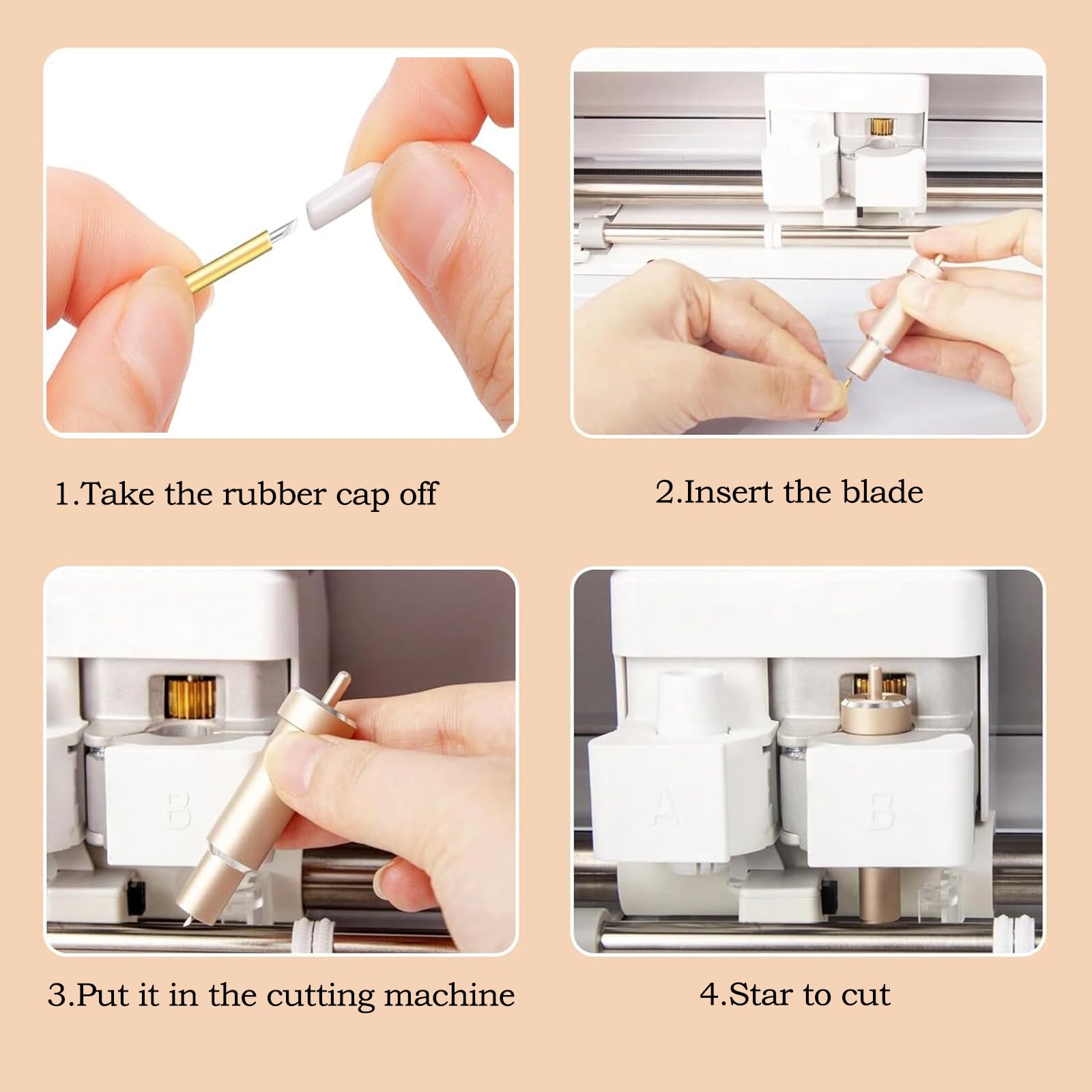 1.Take the rubber cap off

2.Insert the blade

B

3.Put it in the cutting machine

A

B

4.Star to cut