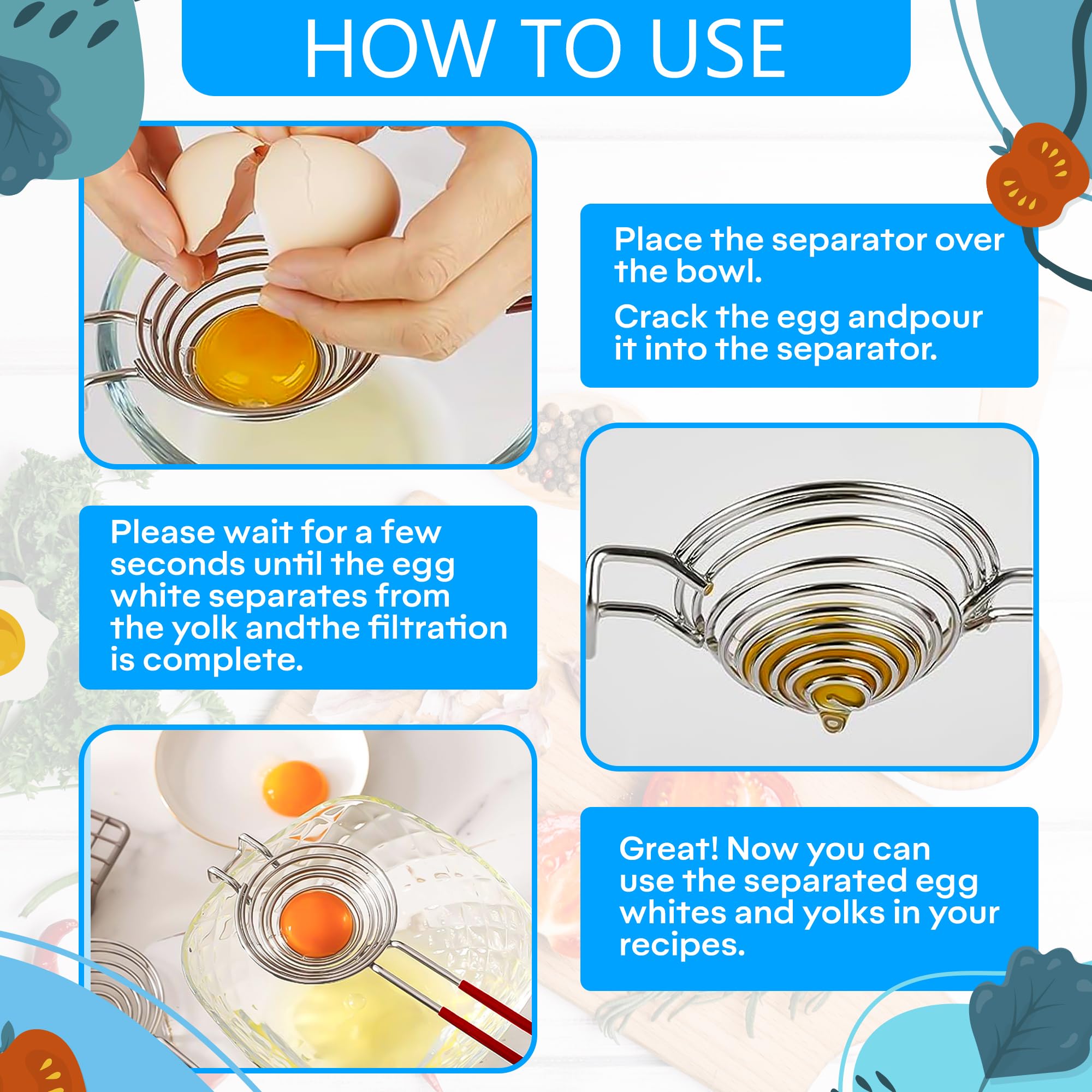 HOW TO USE

Place the separator over the bowl.

Crack the egg andpour it into the separator.

Please wait for a few seconds until the egg white separates from the yolk andthe filtration is complete.

Great! Now you can use the separated egg whites and yolks in your recipes.