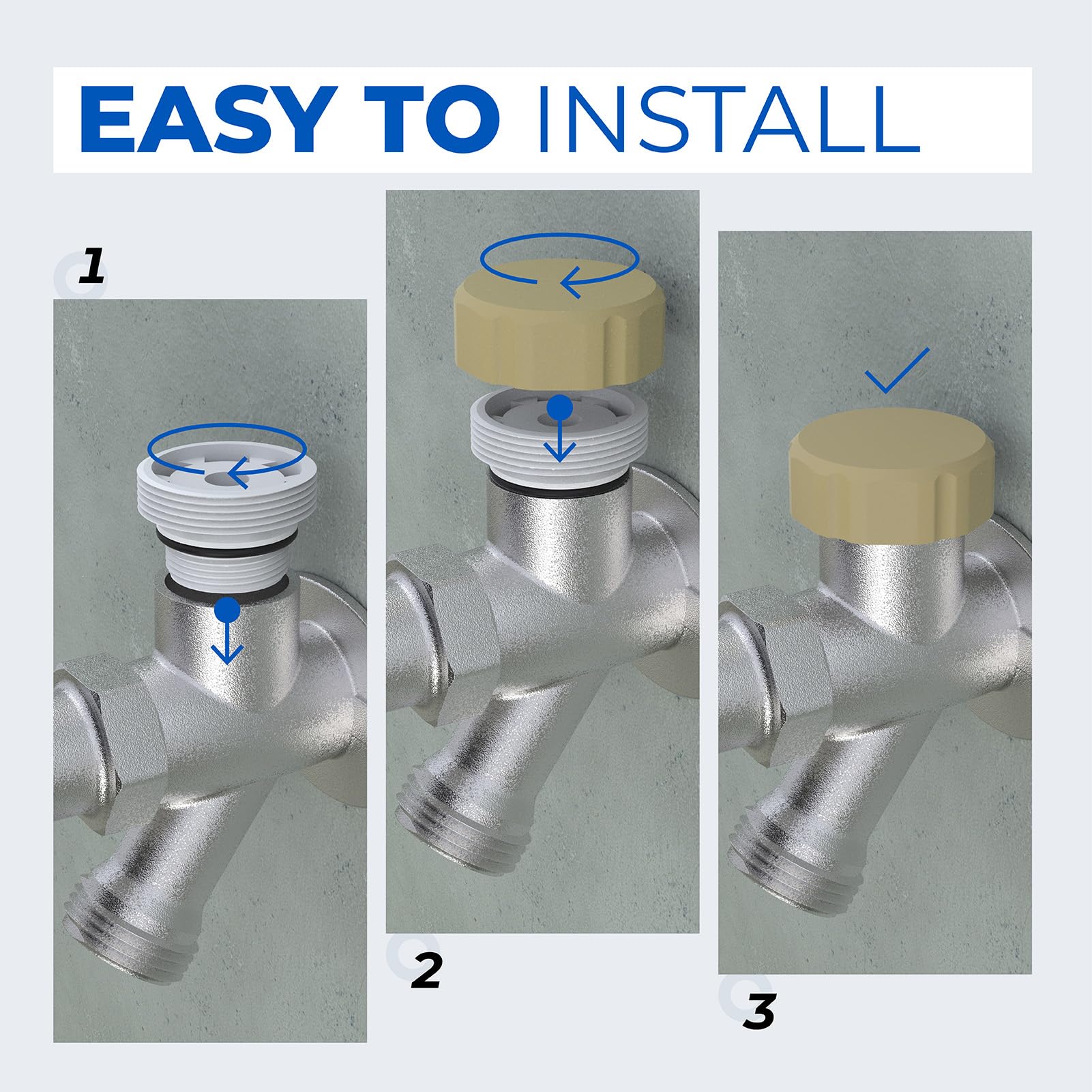 EASY TO INSTALL

1

2

3