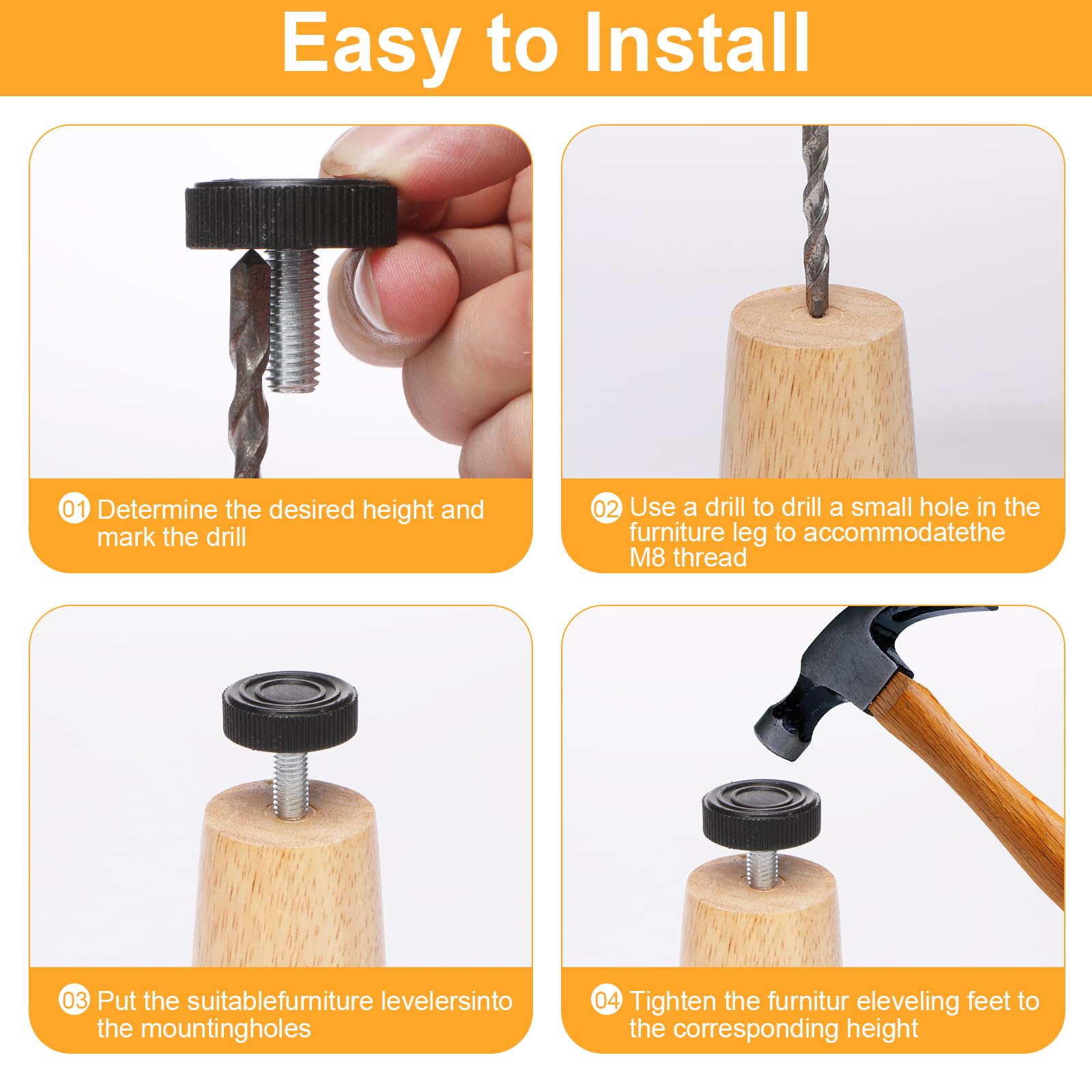 Easy to Install

01 Determine the desired height and mark the drill

02 Use a drill to drill a small hole in the furniture leg to accommodatethe M8 thread

03 Put the suitablefurniture levelersinto the mountingholes

04 Tighten the furnitur eleveling feet to the corresponding height