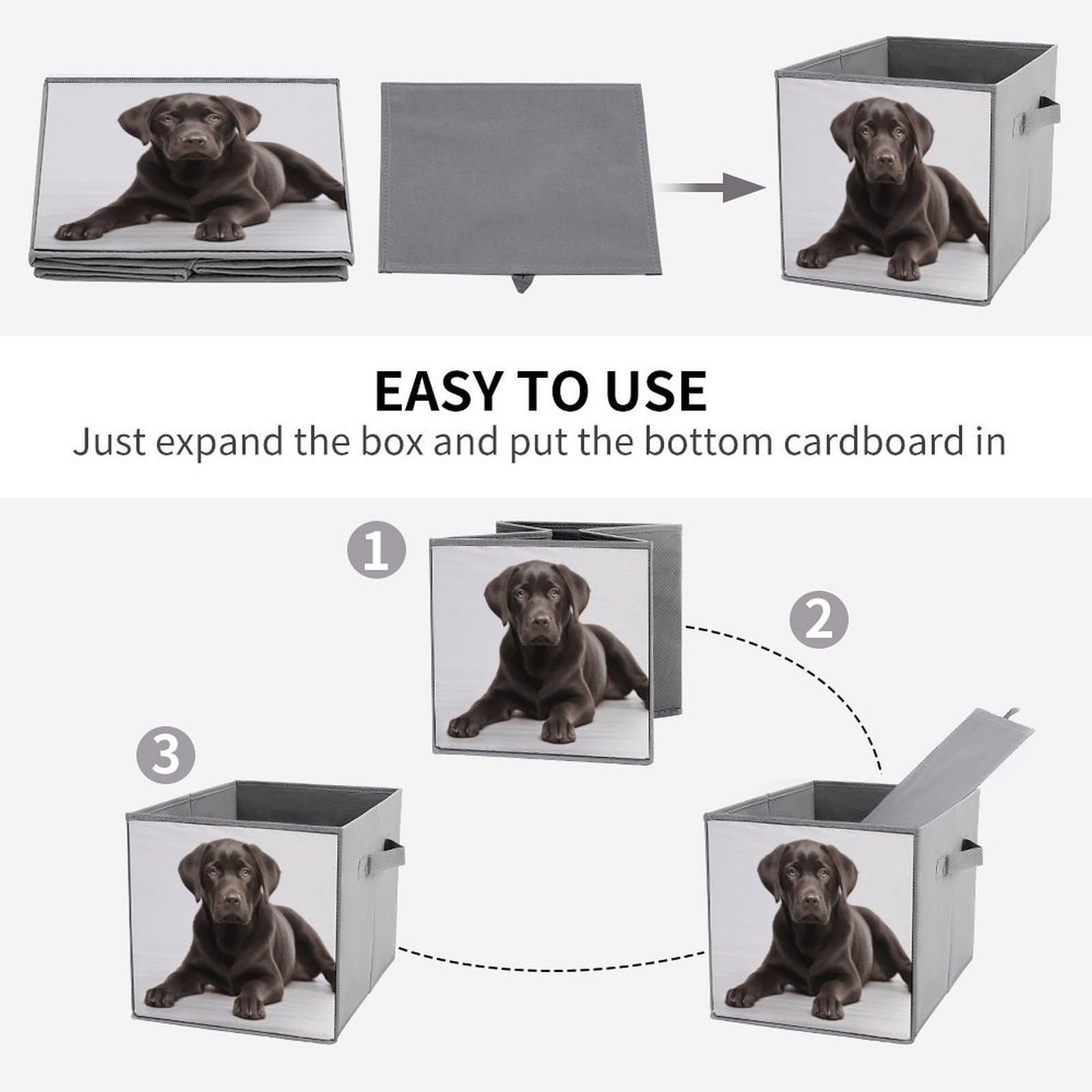 EASY TO USE
Just expand the box and put the bottom cardboard in

1

2

3