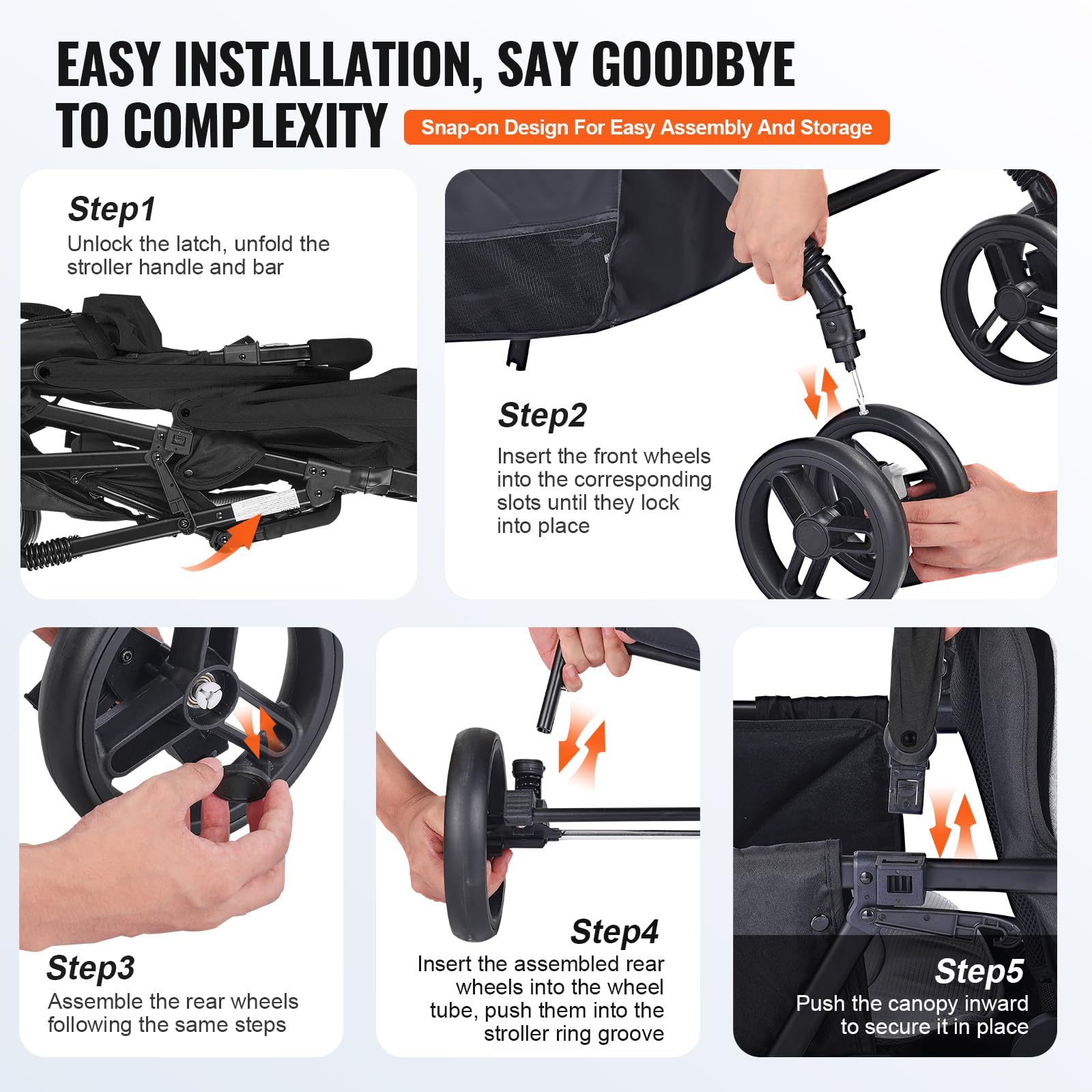 EASY INSTALLATION, SAY GOODBYE TO COMPLEXITY

Snap-on Design For Easy Assembly And Storage

Step1
Unlock the latch, unfold the stroller handle and bar

Step2
Insert the front wheels into the corresponding slots until they lock into place

Step3
Assemble the rear wheels following the same steps

Step4
Insert the assembled rear wheels into the wheel tube, push them into the stroller ring groove

Step5
Push the canopy inward to secure it in place