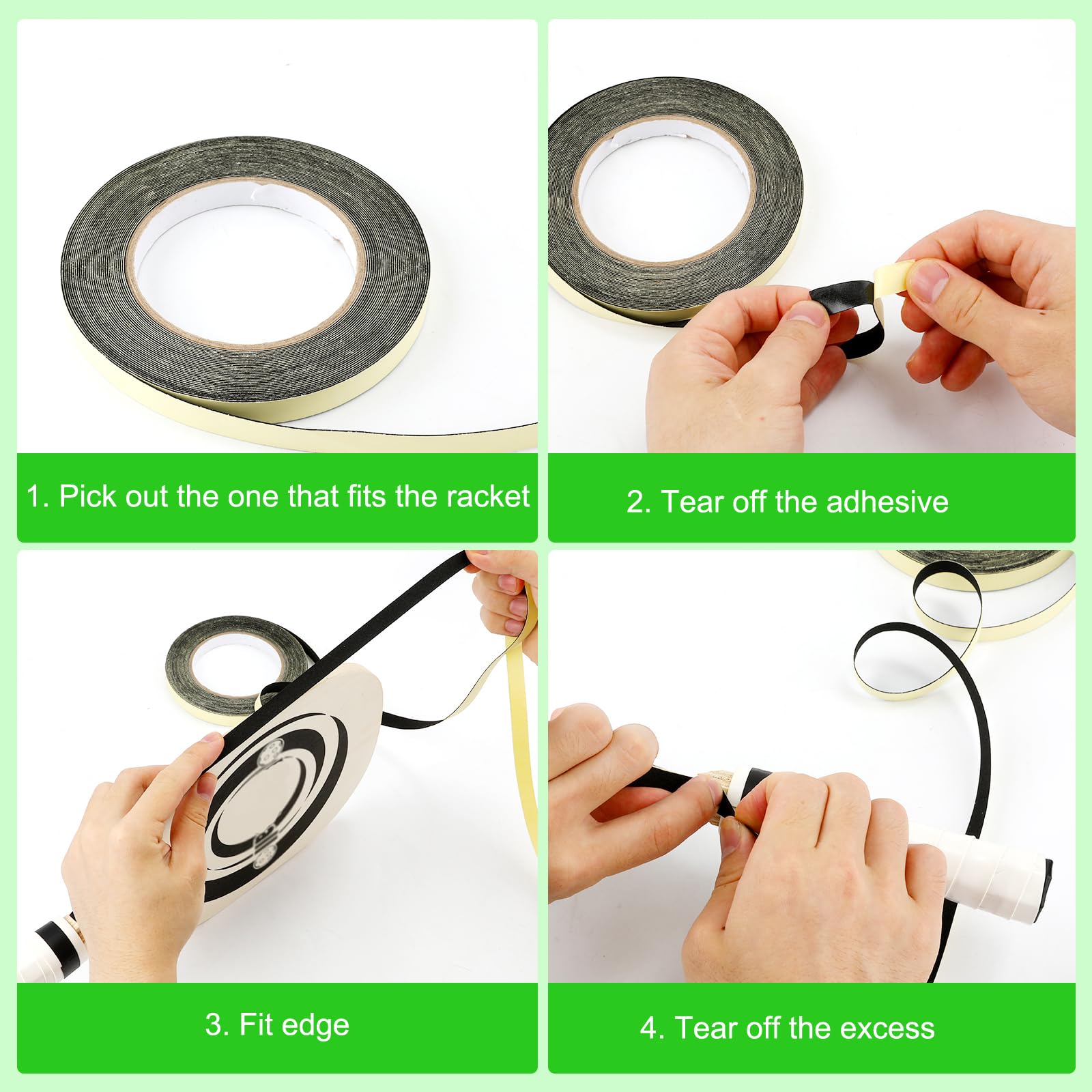 1. Pick out the one that fits the racket

2. Tear off the adhesive

3. Fit edge

4. Tear off the excess