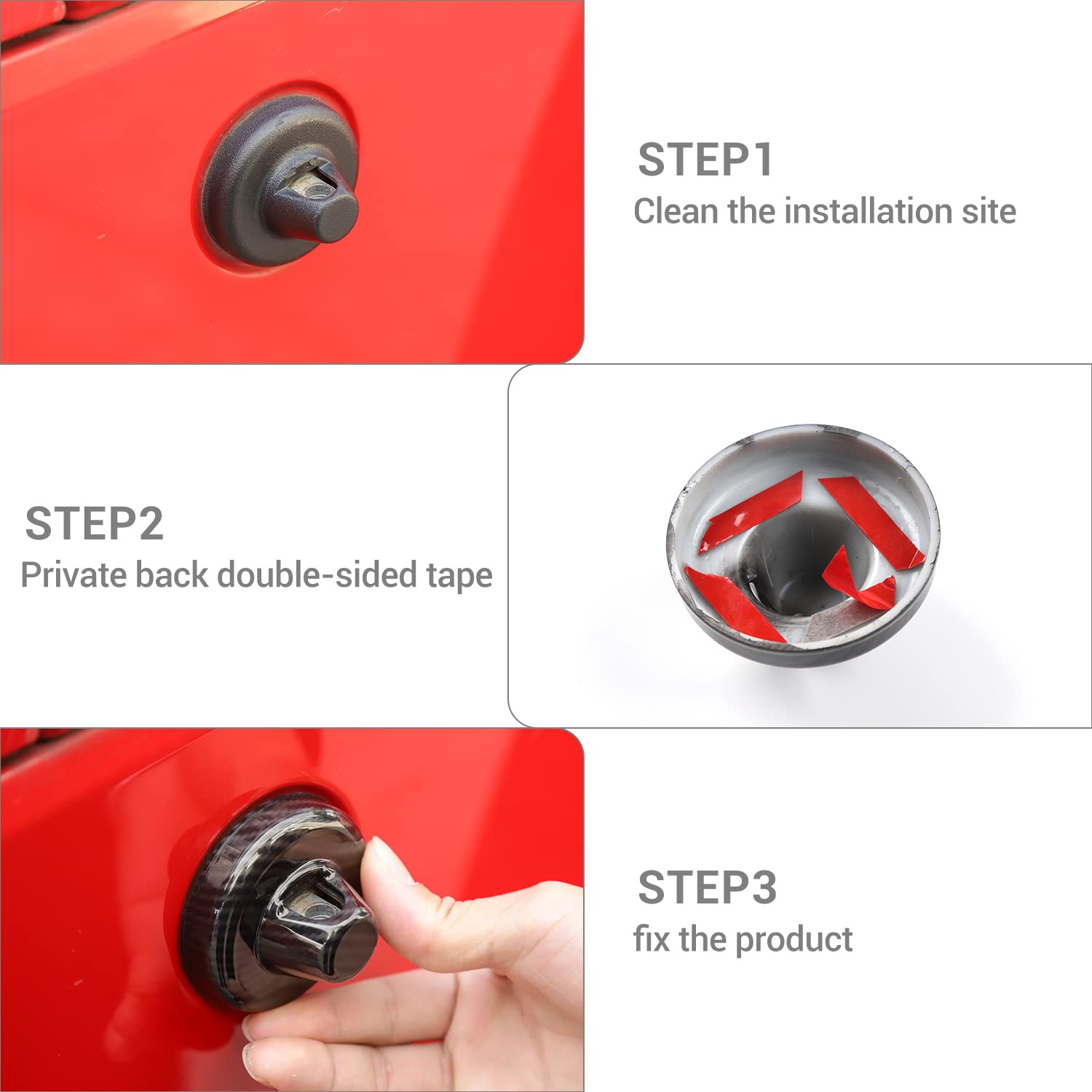 STEP1
Clean the installation site

STEP2
Private back double-sided tape

STEP3
fix the product