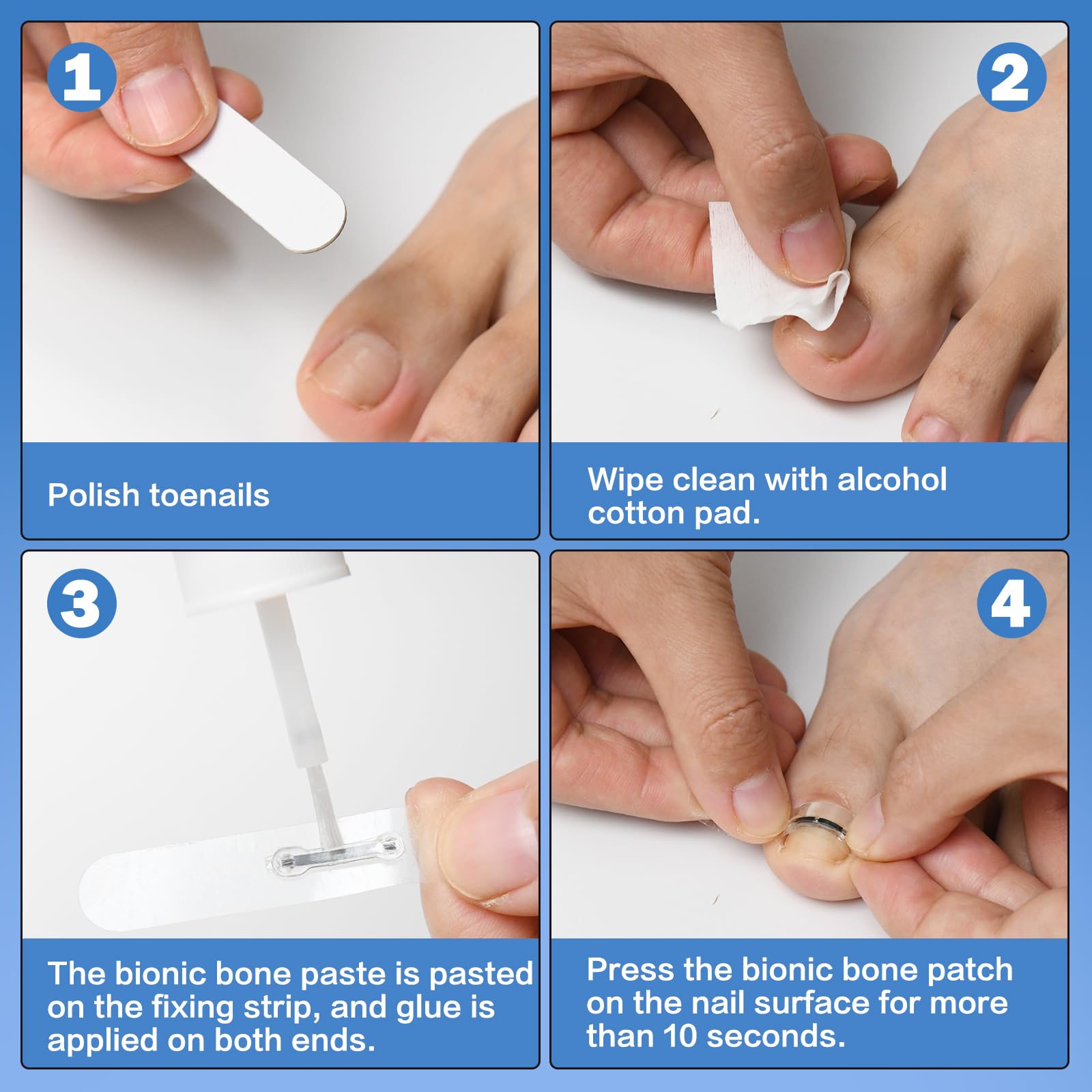 1

Polish toenails

2

Wipe clean with alcohol cotton pad.

3

The bionic bone paste is pasted on the fixing strip, and glue is applied on both ends.

4

Press the bionic bone patch on the nail surface for more than 10 seconds.