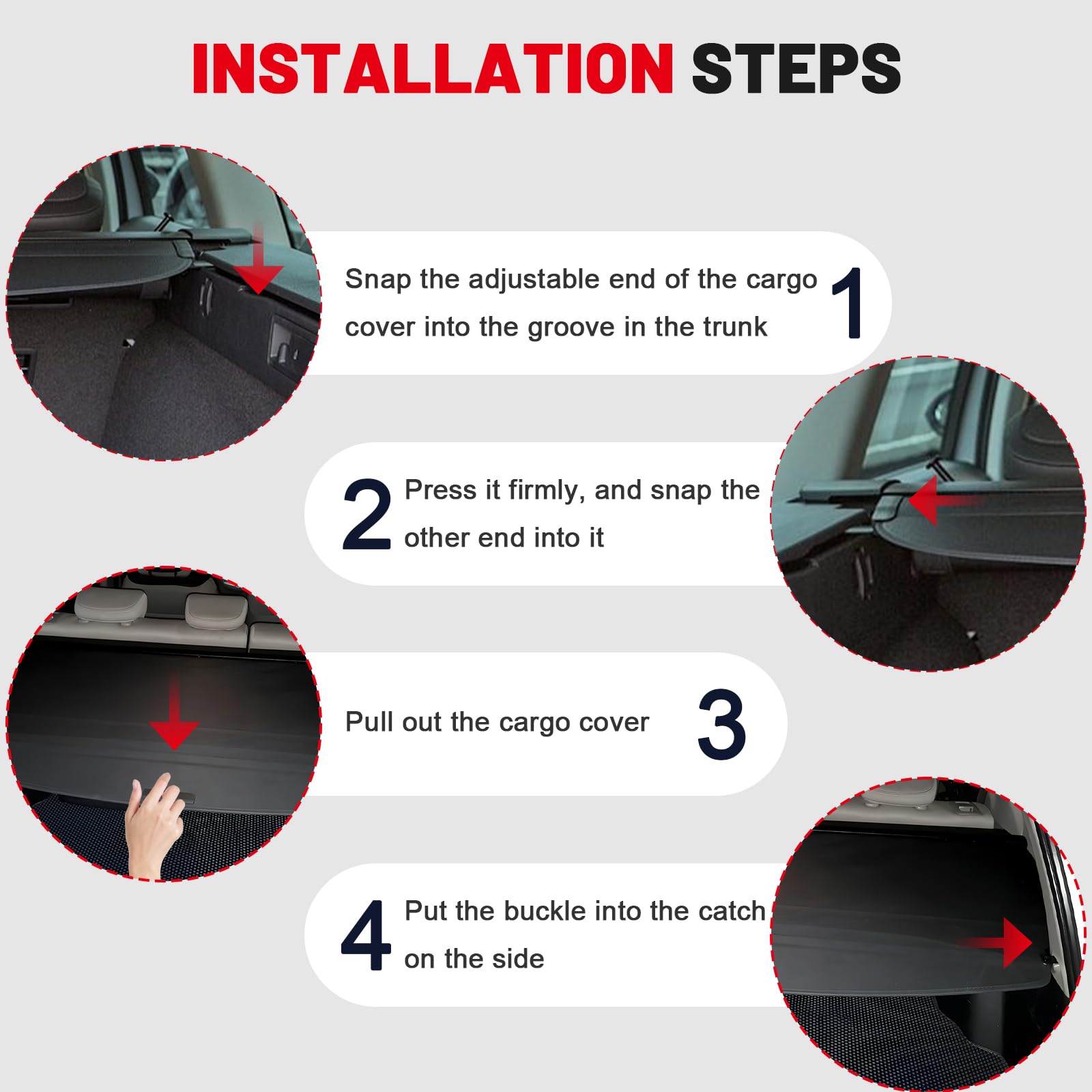 INSTALLATION STEPS

Snap the adjustable end of the cargo cover into the groove in the trunk 1

2 Press it firmly, and snap the other end into it

Pull out the cargo cover 3

4 Put the buckle into the catch on the side