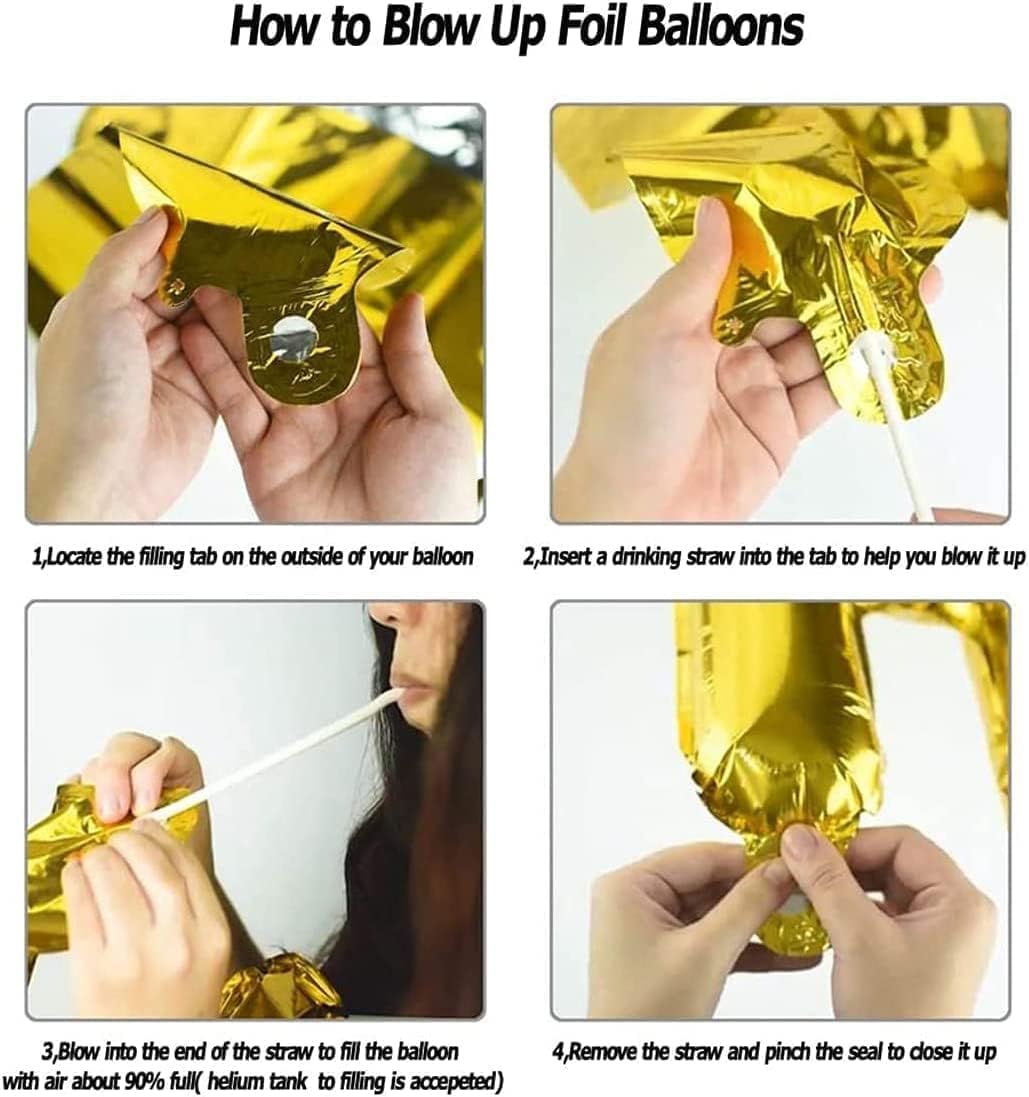 How to Blow Up Foil Balloons

1,Locate the filling tab on the outside of your balloon

2,Insert a drinking straw into the tab to help you blow it up

3,Blow into the end of the straw to fill the balloon with air about 90% full( helium tank to filling is accepeted)

4,Remove the straw and pinch the seal to close it up