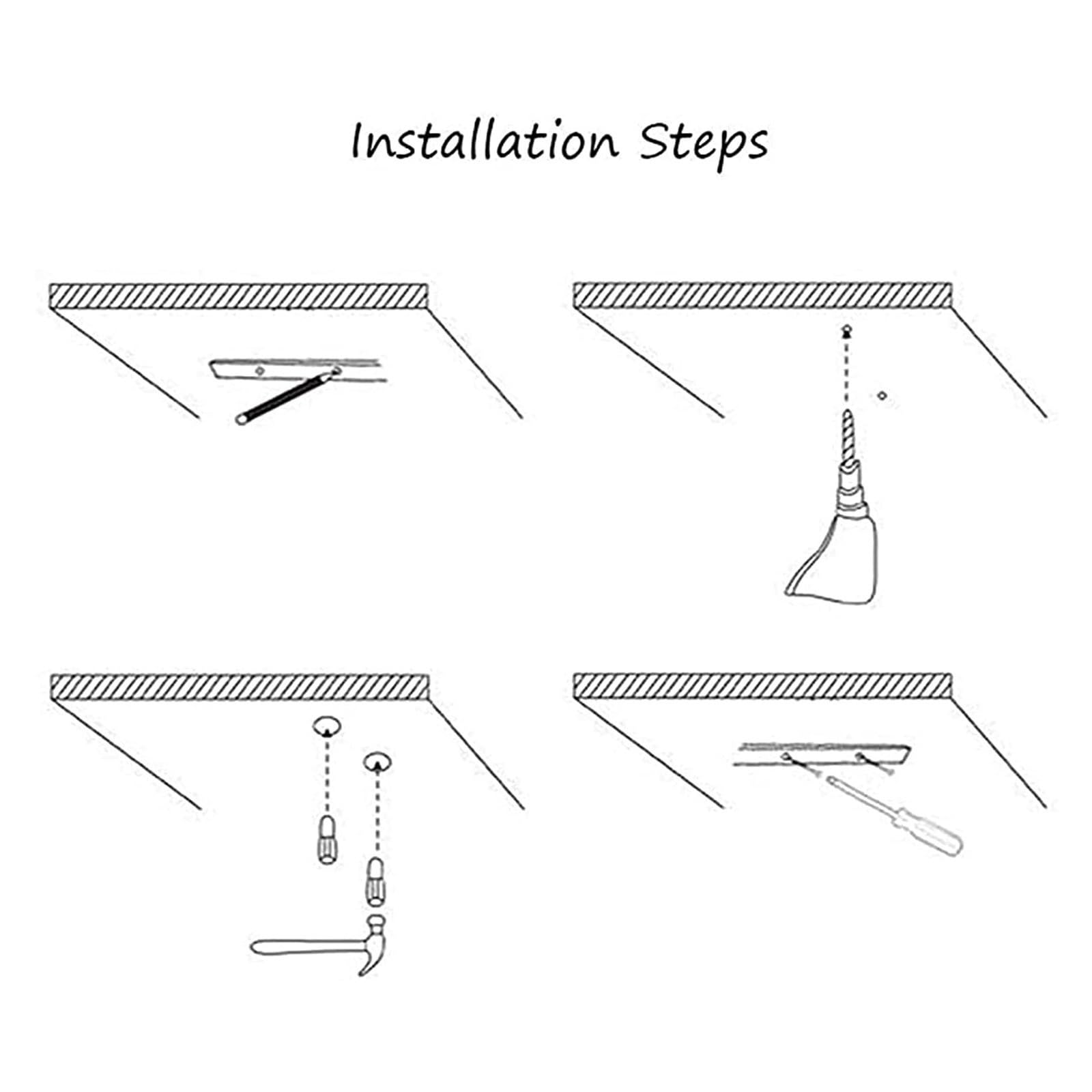 Installation Steps