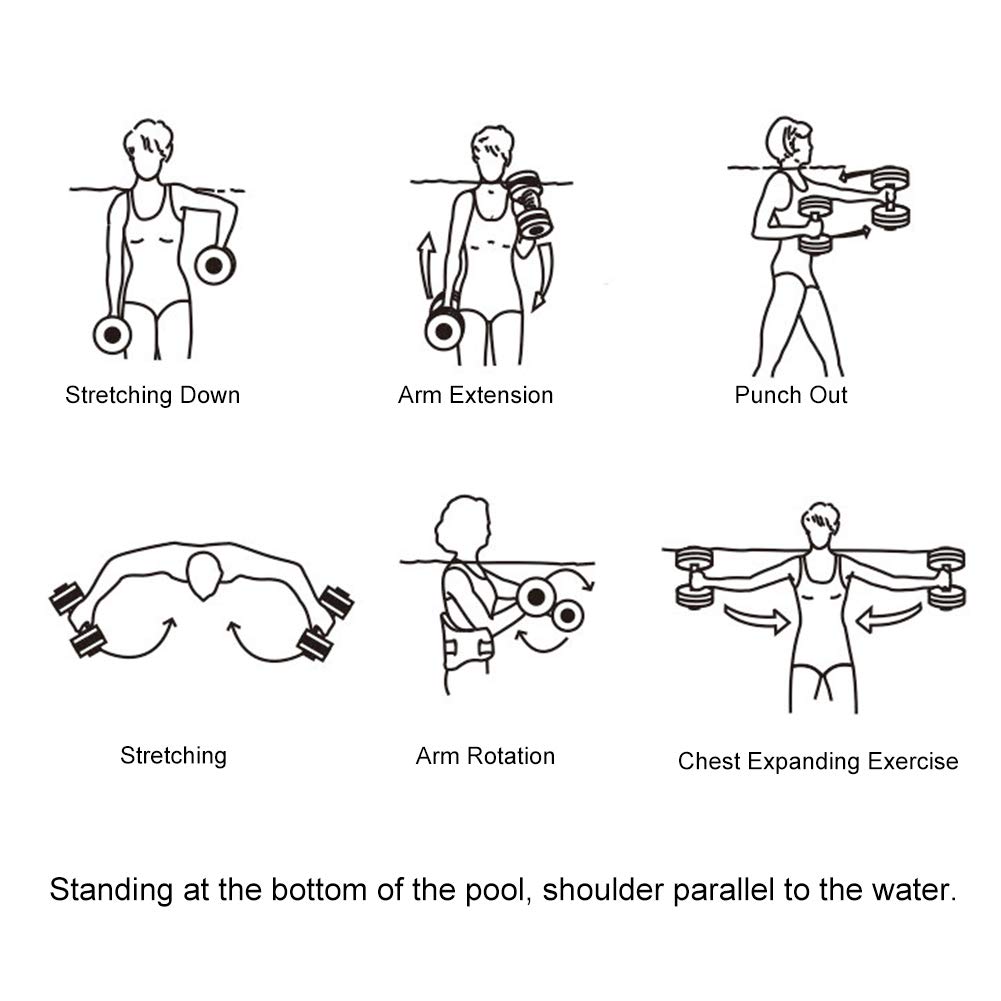 Stretching Down

Arm Extension

Punch Out

Stretching

Arm Rotation

Chest Expanding Exercise

Standing at the bottom of the pool, shoulder parallel to the water.